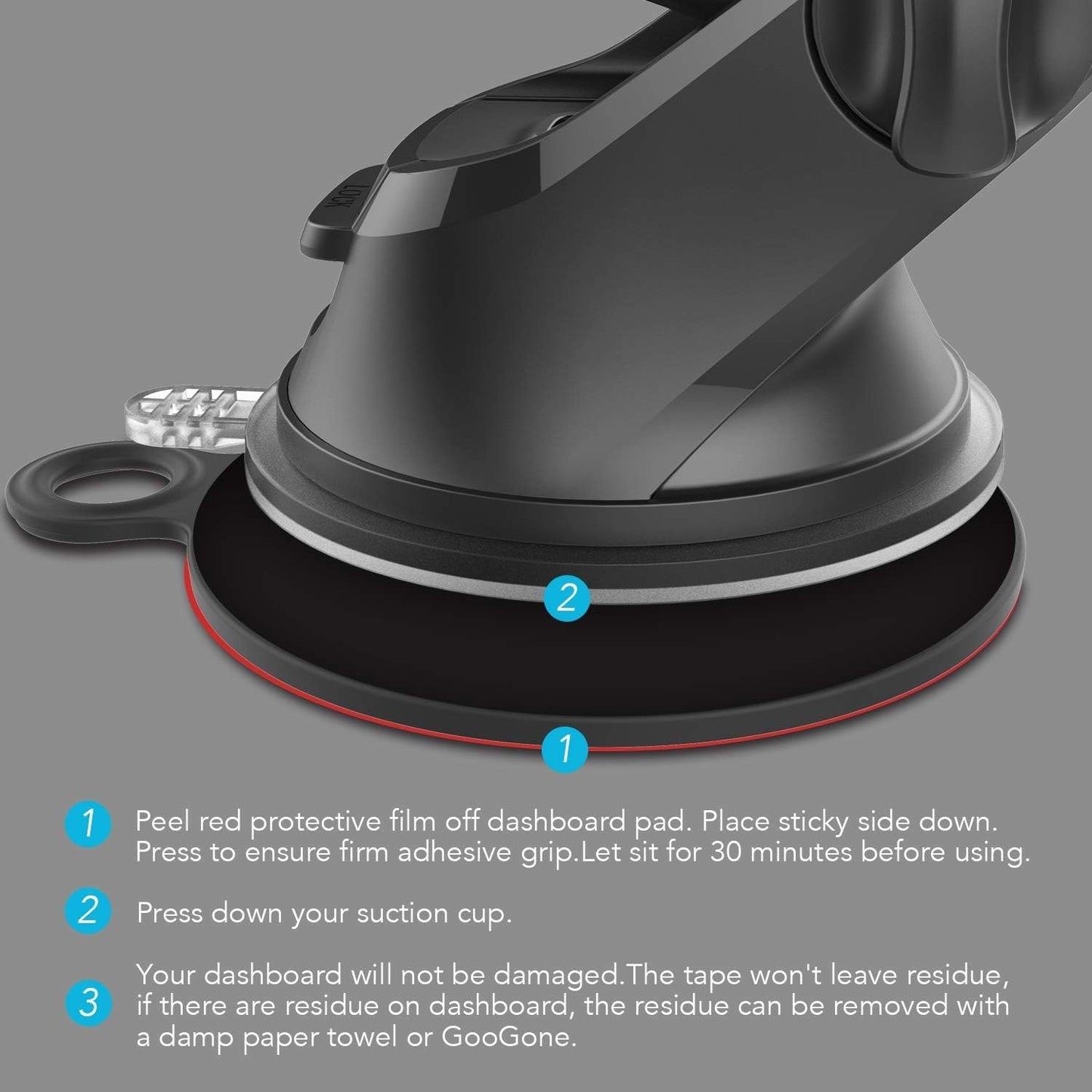 LOCK

2

1

1 Peel red protective film off dashboard pad. Place sticky side down. Press to ensure firm adhesive grip.Let sit for 30 minutes before using.

2 Press down your suction cup.

3 Your dashboard will not be damaged.The tape won't leave residue, if there are residue on dashboard, the residue can be removed with a damp paper towel or GooGone.