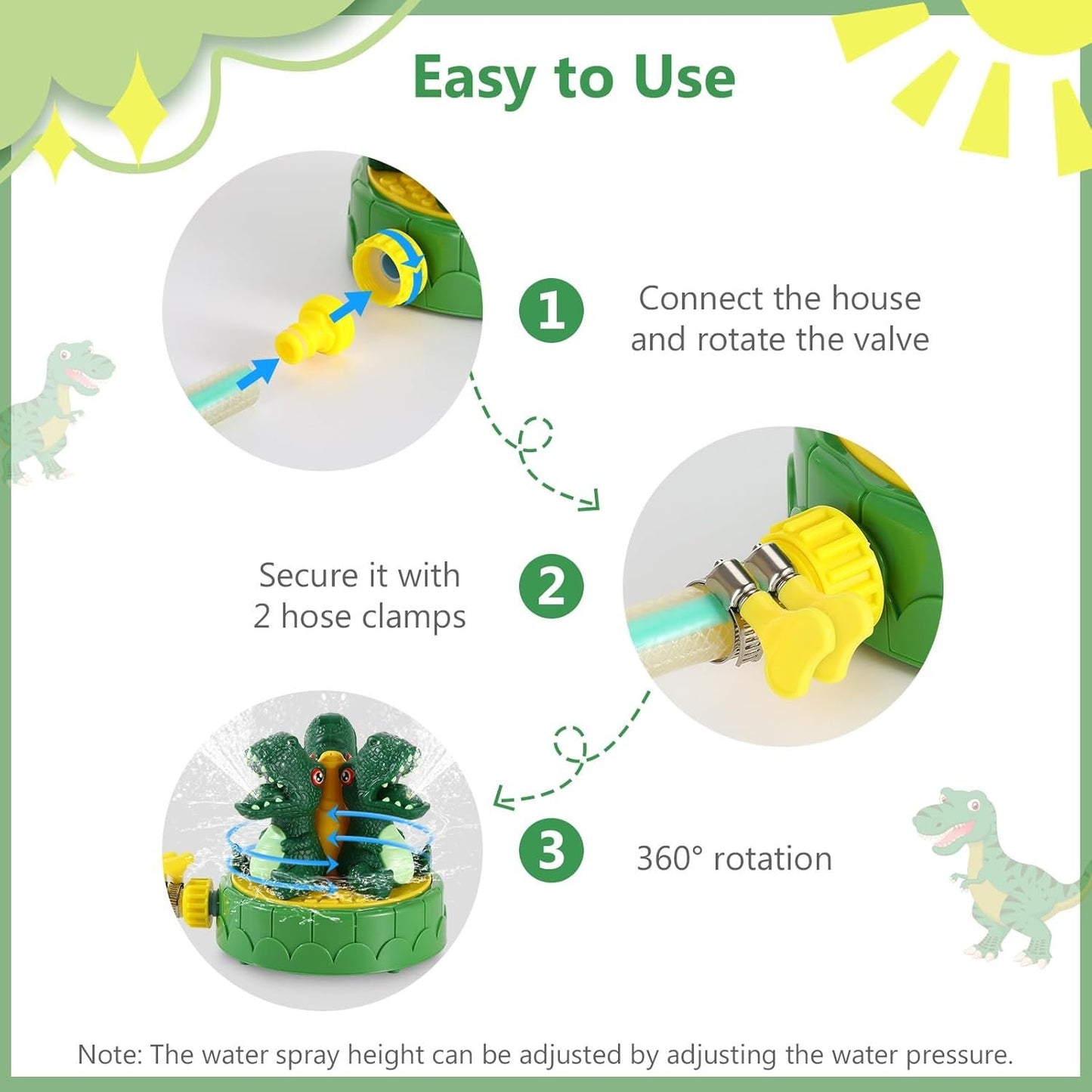 Easy to Use

1

Connect the house and rotate the valve

Secure it with 2 hose clamps

2

3

360° rotation

Note: The water spray height can be adjusted by adjusting the water pressure.