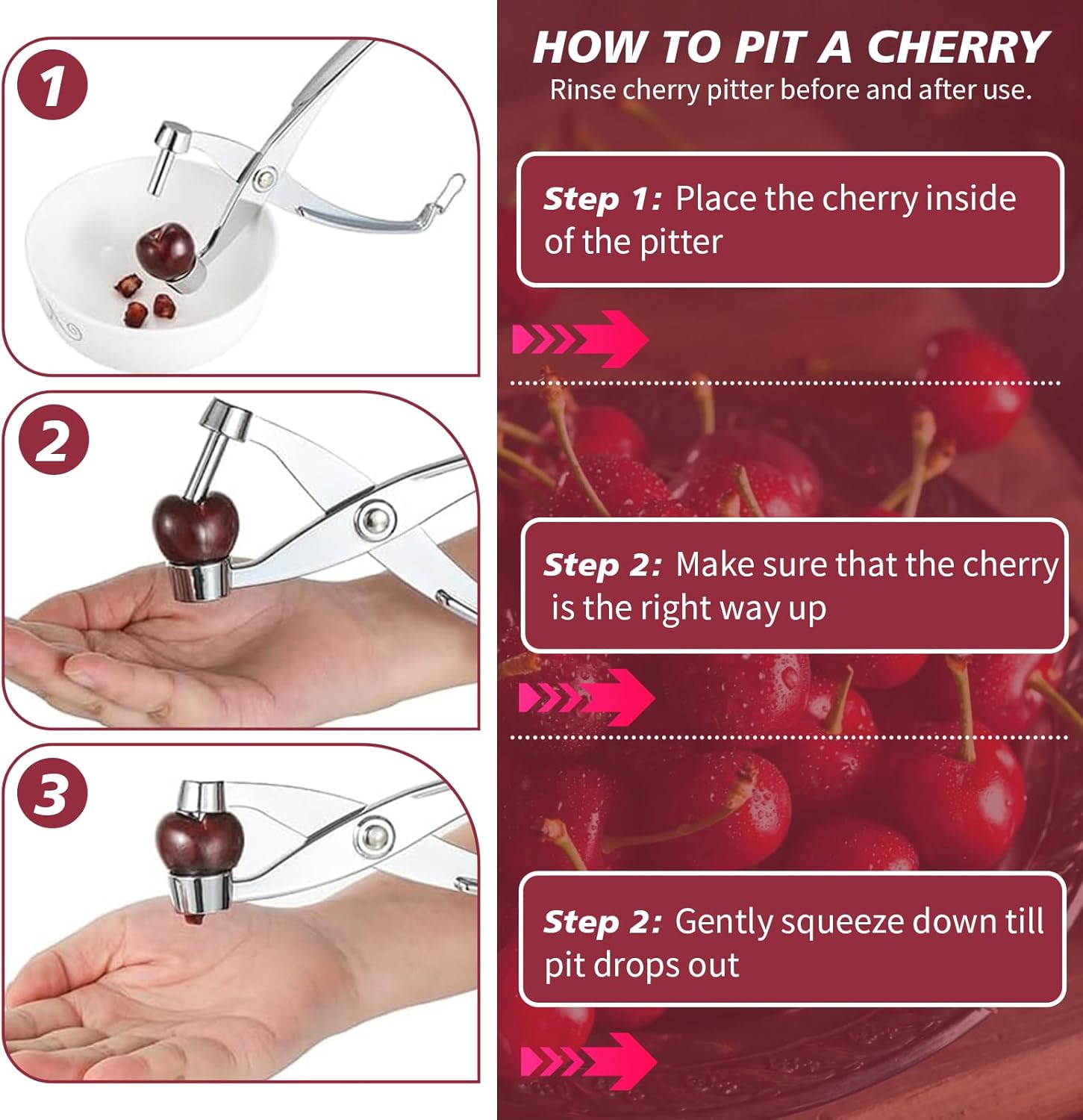 1

2

3

HOW TO PIT A CHERRY
Rinse cherry pitter before and after use.

Step 1: Place the cherry inside of the pitter

Step 2: Make sure that the cherry is the right way up

Step 2: Gently squeeze down till pit drops out