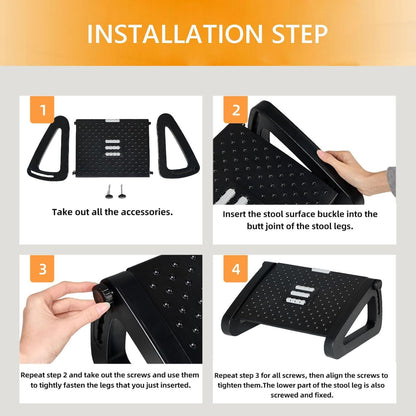 INSTALLATION STEP

1

Take out all the accessories.

2

Insert the stool surface buckle into the butt joint of the stool legs.

3

Repeat step 2 and take out the screws and use them to tightly fasten the legs that you just inserted.

4

Repeat step 3 for all screws, then align the screws to tighten them.The lower part of the stool leg is also screwed and fixed.