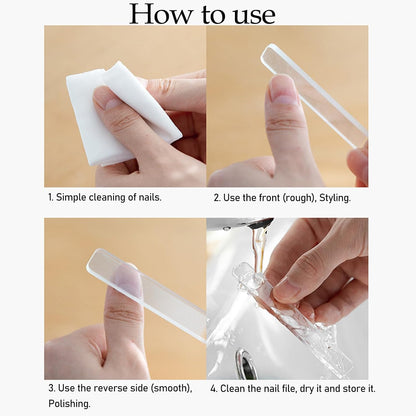 How to use

1. Simple cleaning of nails.

2. Use the front (rough), Styling.

3. Use the reverse side (smooth), Polishing.

4. Clean the nail file, dry it and store it.