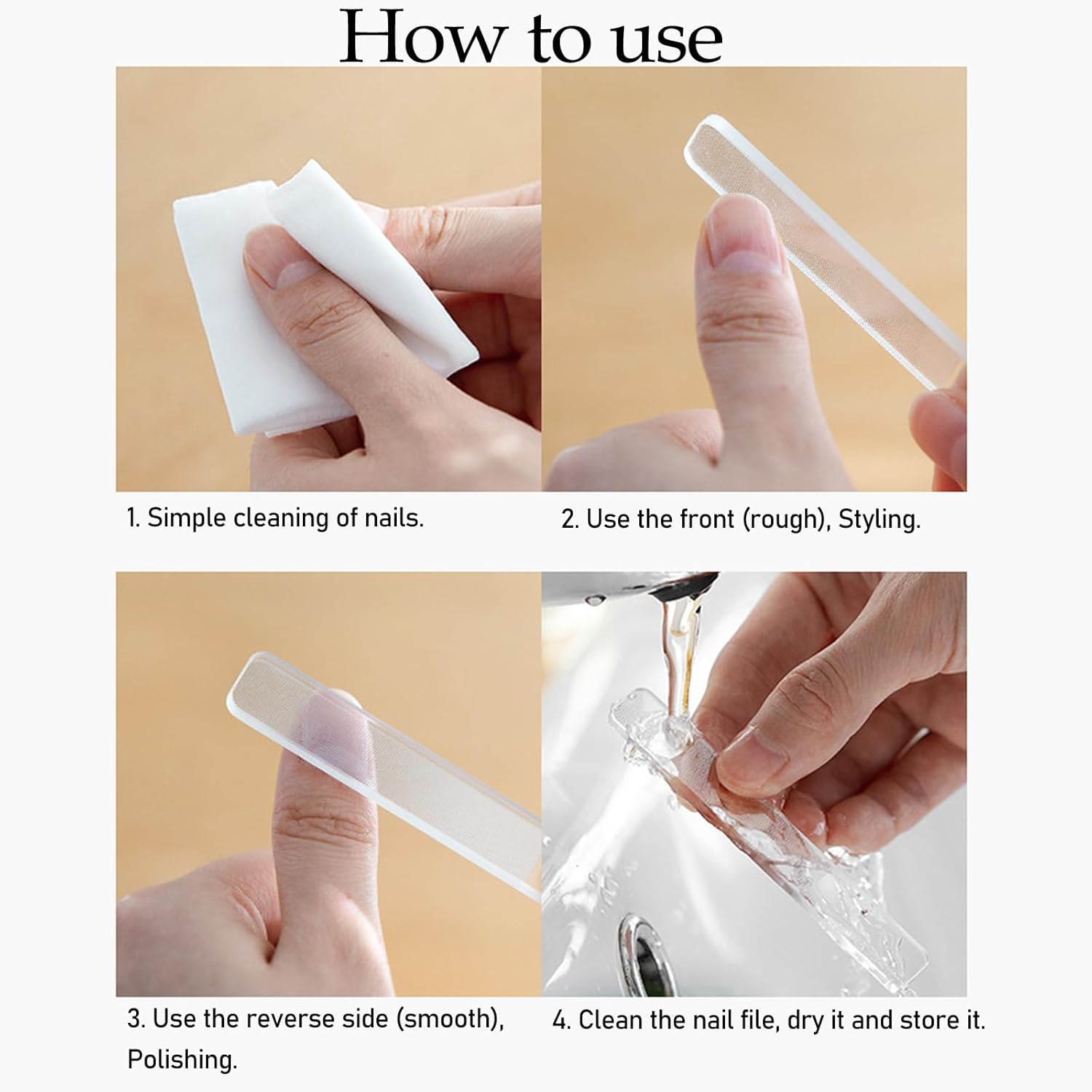 How to use

1. Simple cleaning of nails.

2. Use the front (rough), Styling.

3. Use the reverse side (smooth), Polishing.

4. Clean the nail file, dry it and store it.