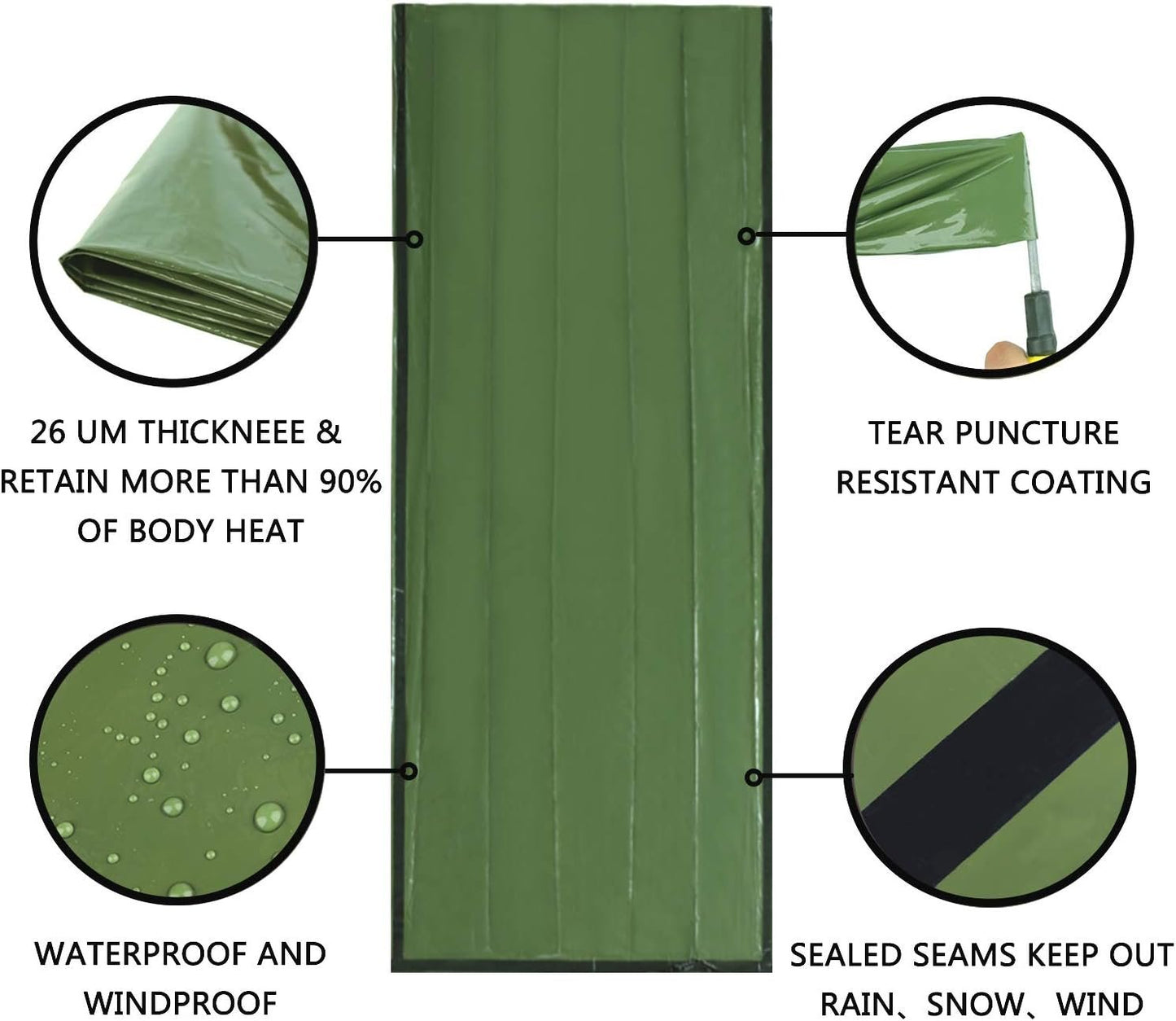 26 UM THICKNEEE &
RETAIN MORE THAN 90%
OF BODY HEAT

TEAR PUNCTURE
RESISTANT COATING

WATERPROOF AND
WINDPROOF

SEALED SEAMS KEEP OUT
RAIN、SNOW、WIND