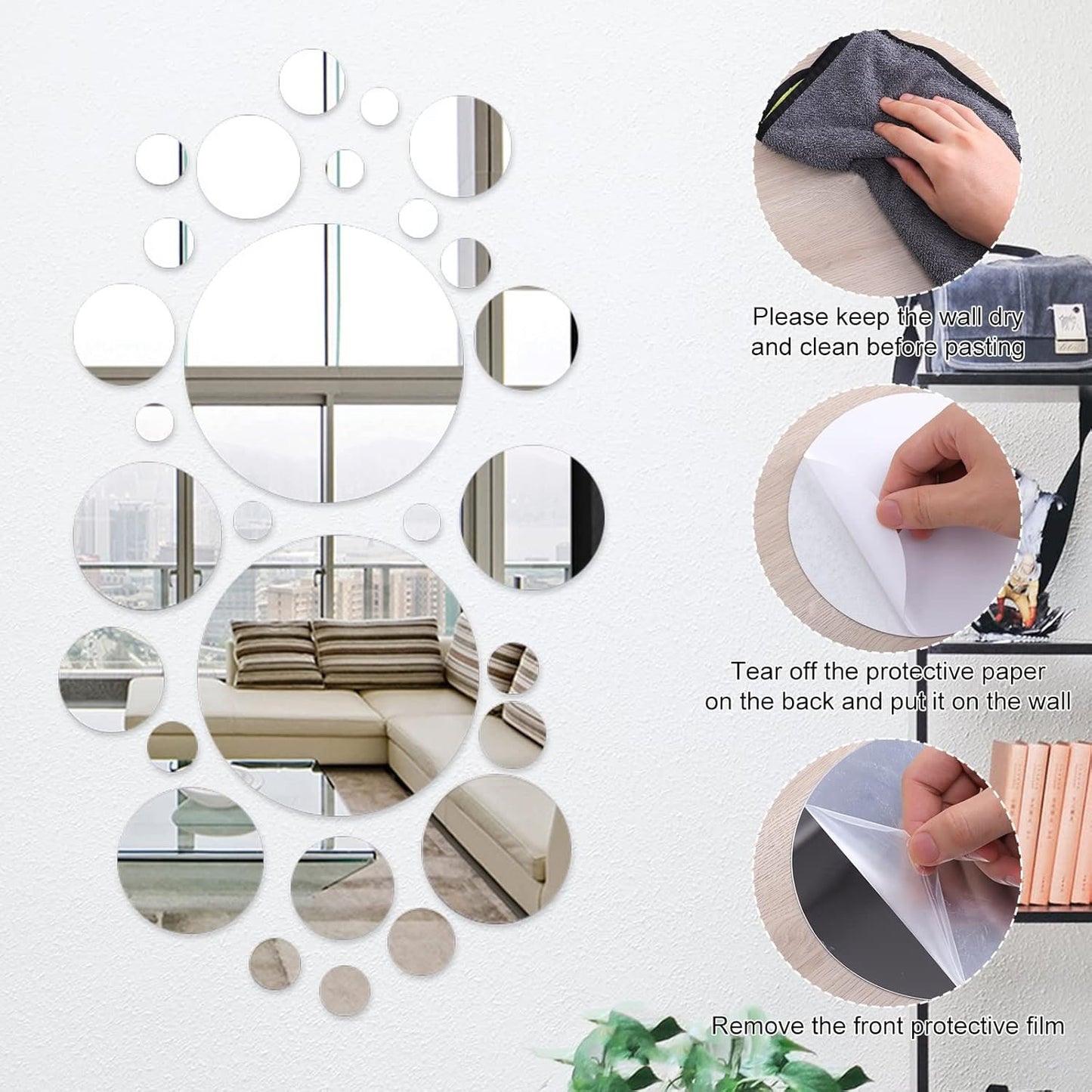 Please keep the wall dry and clean before pasting

Tear off the protective paper on the back and put it on the wall

Remove the front protective film