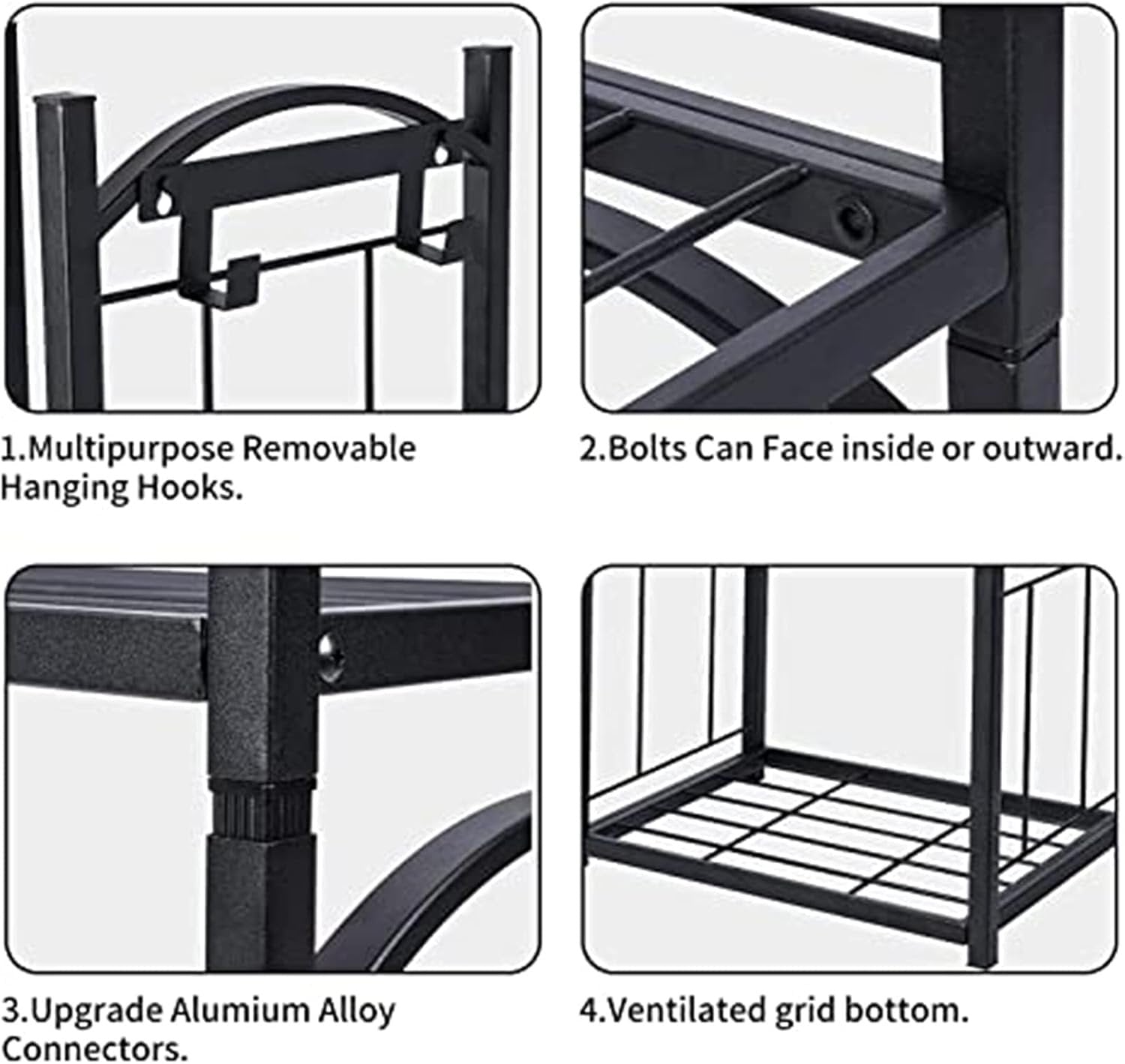 1.Multipurpose Removable Hanging Hooks.

2.Bolts Can Face inside or outward.

3.Upgrade Alumium Alloy Connectors.

4.Ventilated grid bottom.