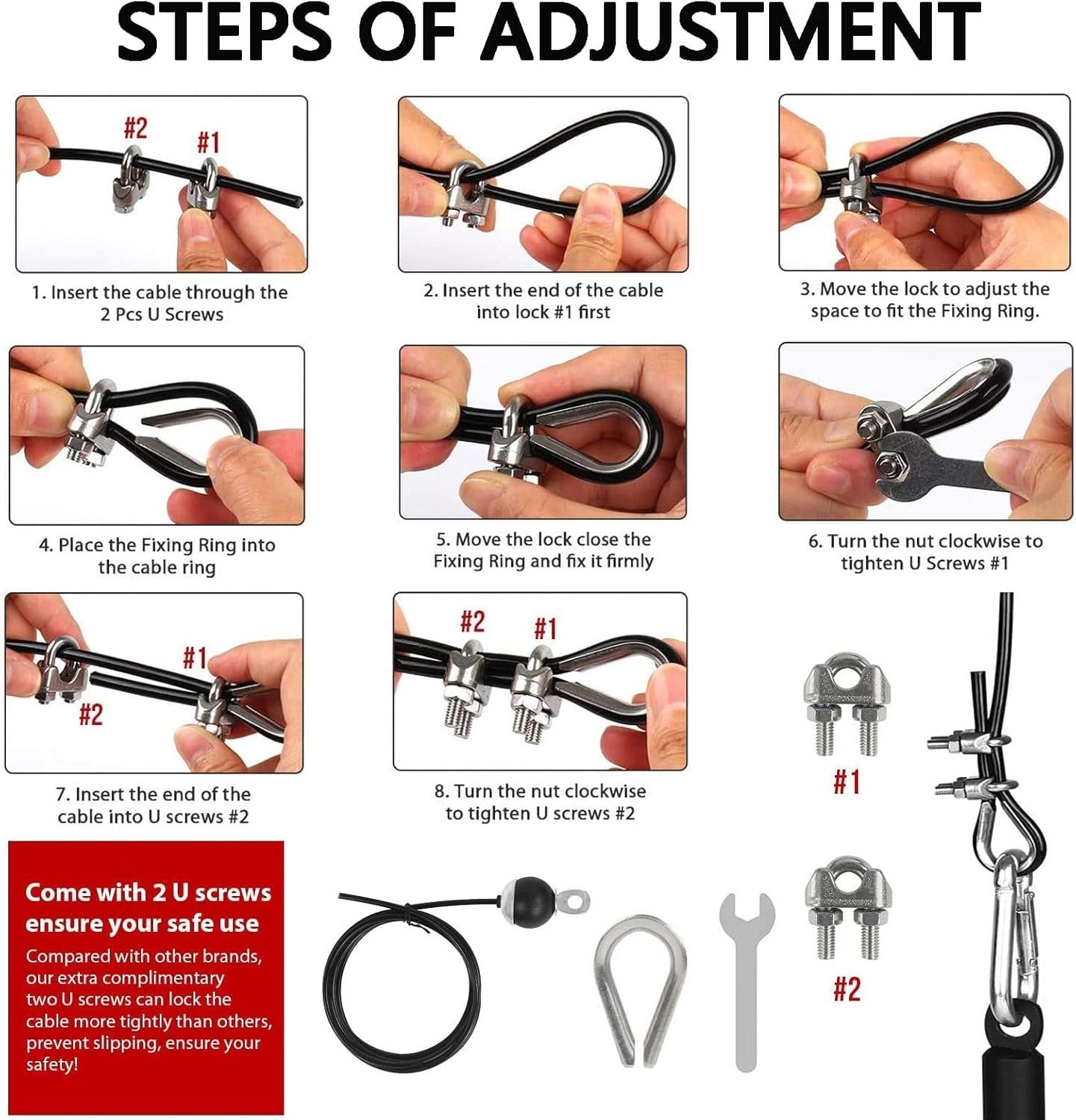 STEPS OF ADJUSTMENT

#2 #1

1. Insert the cable through the 2 Pcs U Screws

2. Insert the end of the cable into lock #1 first

3. Move the lock to adjust the space to fit the Fixing Ring.

4. Place the Fixing Ring into the cable ring

5. Move the lock close the Fixing Ring and fix it firmly

6. Turn the nut clockwise to tighten U Screws #1

#1 #2

7. Insert the end of the cable into U screws #2

#2 #1

8. Turn the nut clockwise to tighten U screws #2

#1

#2

Come with 2 U screws ensure your safe use

Compared with other brands, our extra complimentary two U screws can lock the cable more tightly than others, prevent slipping, ensure your safety!