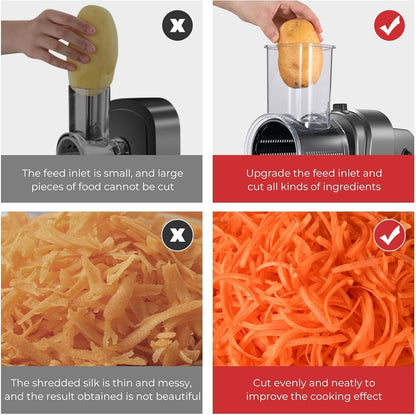 The feed inlet is small, and large pieces of food cannot be cut

Upgrade the feed inlet and cut all kinds of ingredients

The shredded silk is thin and messy, and the result obtained is not beautiful

Cut evenly and neatly to improve the cooking effect