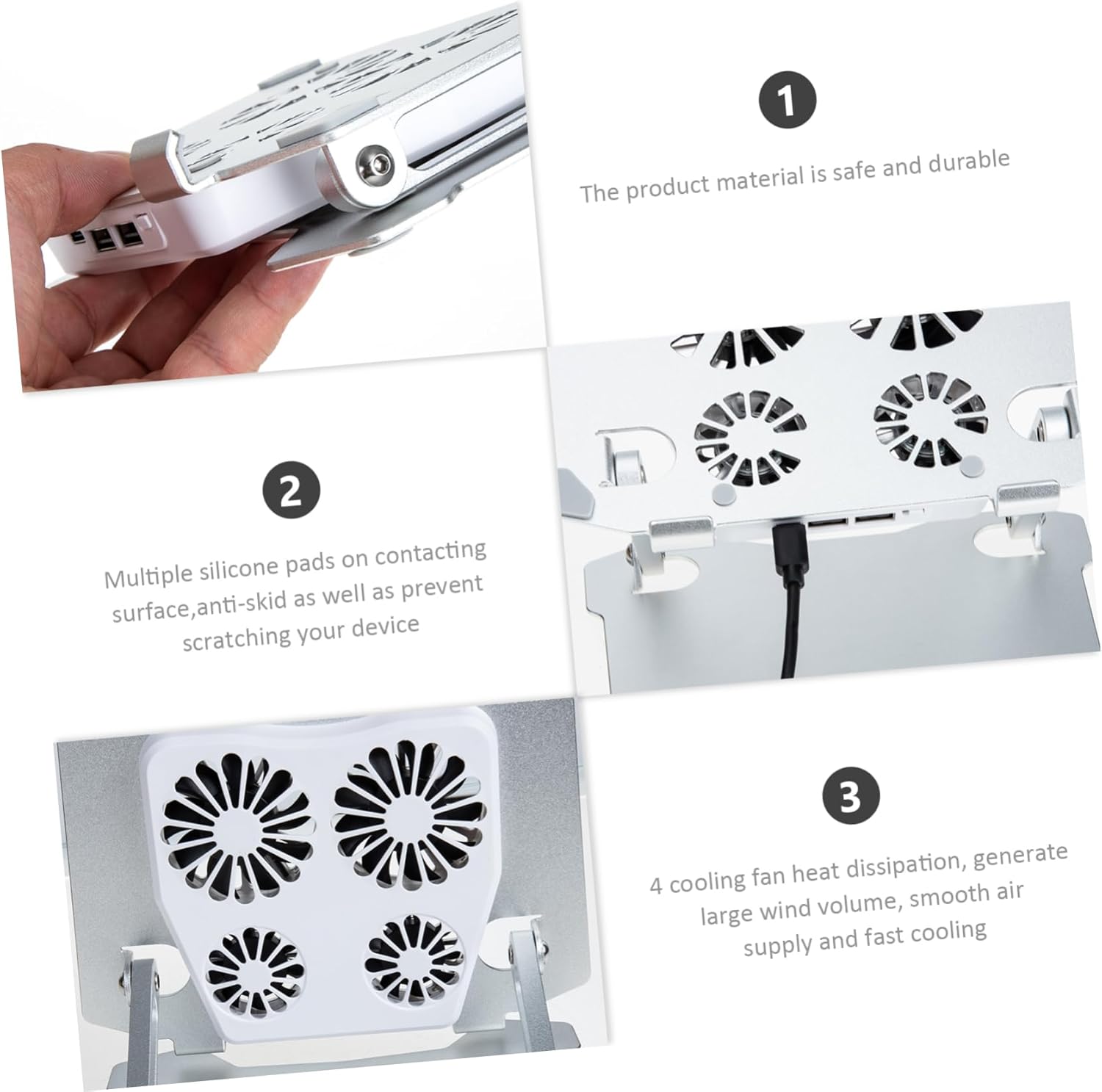 1

The product material is safe and durable

2

Multiple silicone pads on contacting surface,anti-skid as well as prevent scratching your device

3

4 cooling fan heat dissipation, generate large wind volume, smooth air supply and fast cooling