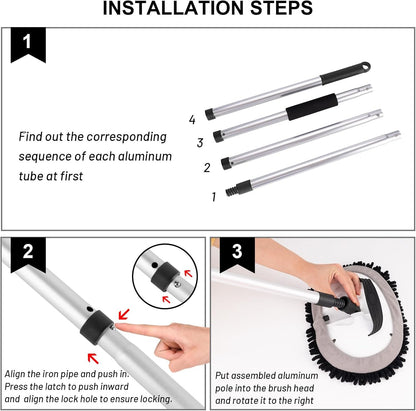 INSTALLATION STEPS

1

Find out the corresponding sequence of each aluminum tube at first

4
3
2
1

2

Align the iron pipe and push in. Press the latch to push inward and align the lock hole to ensure locking.

3

Put assembled aluminum pole into the brush head and rotate it to the right