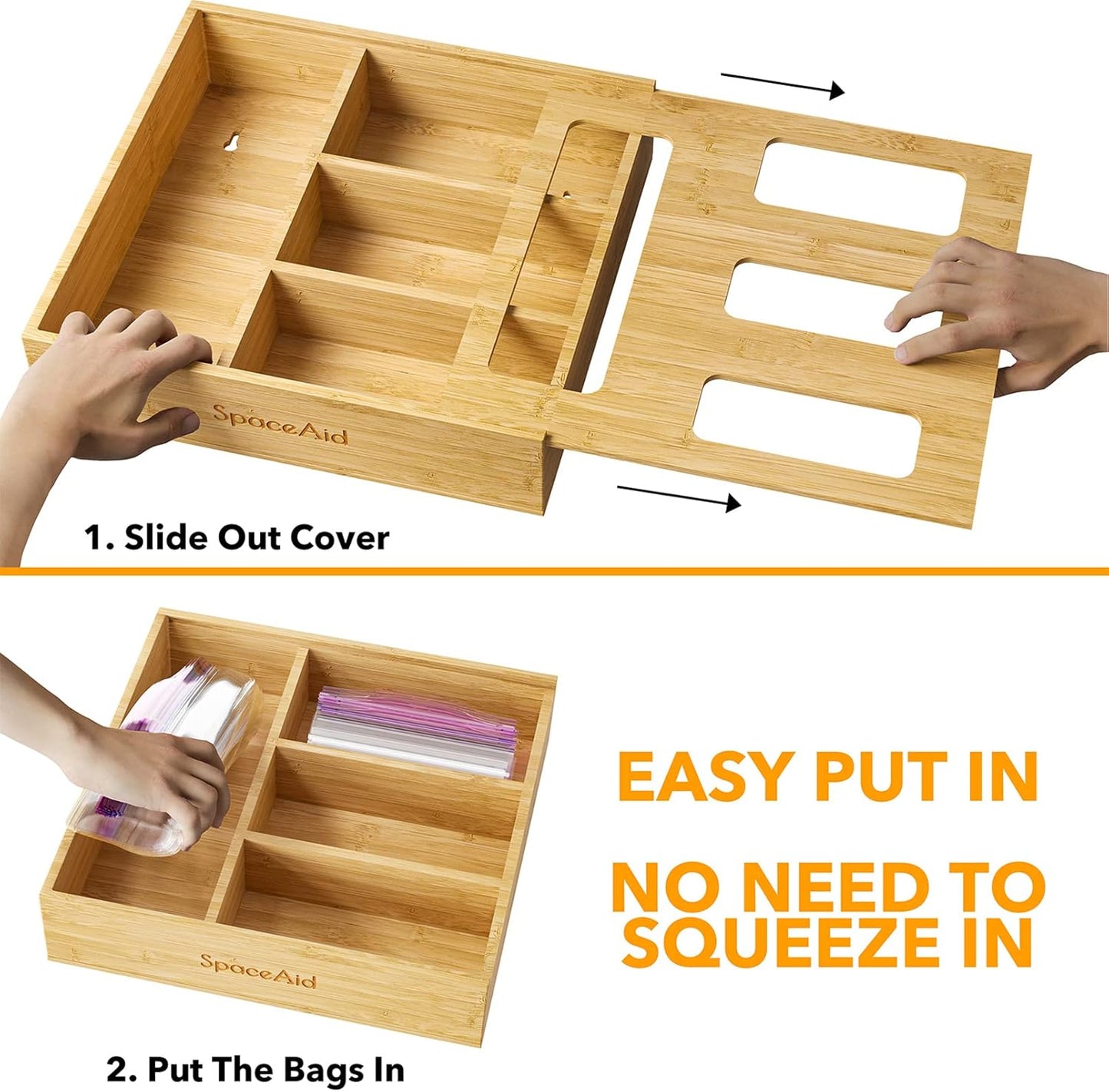 SpaceAid

1. Slide Out Cover

SpaceAid

EASY PUT IN

NO NEED TO SQUEEZE IN

2. Put The Bags In