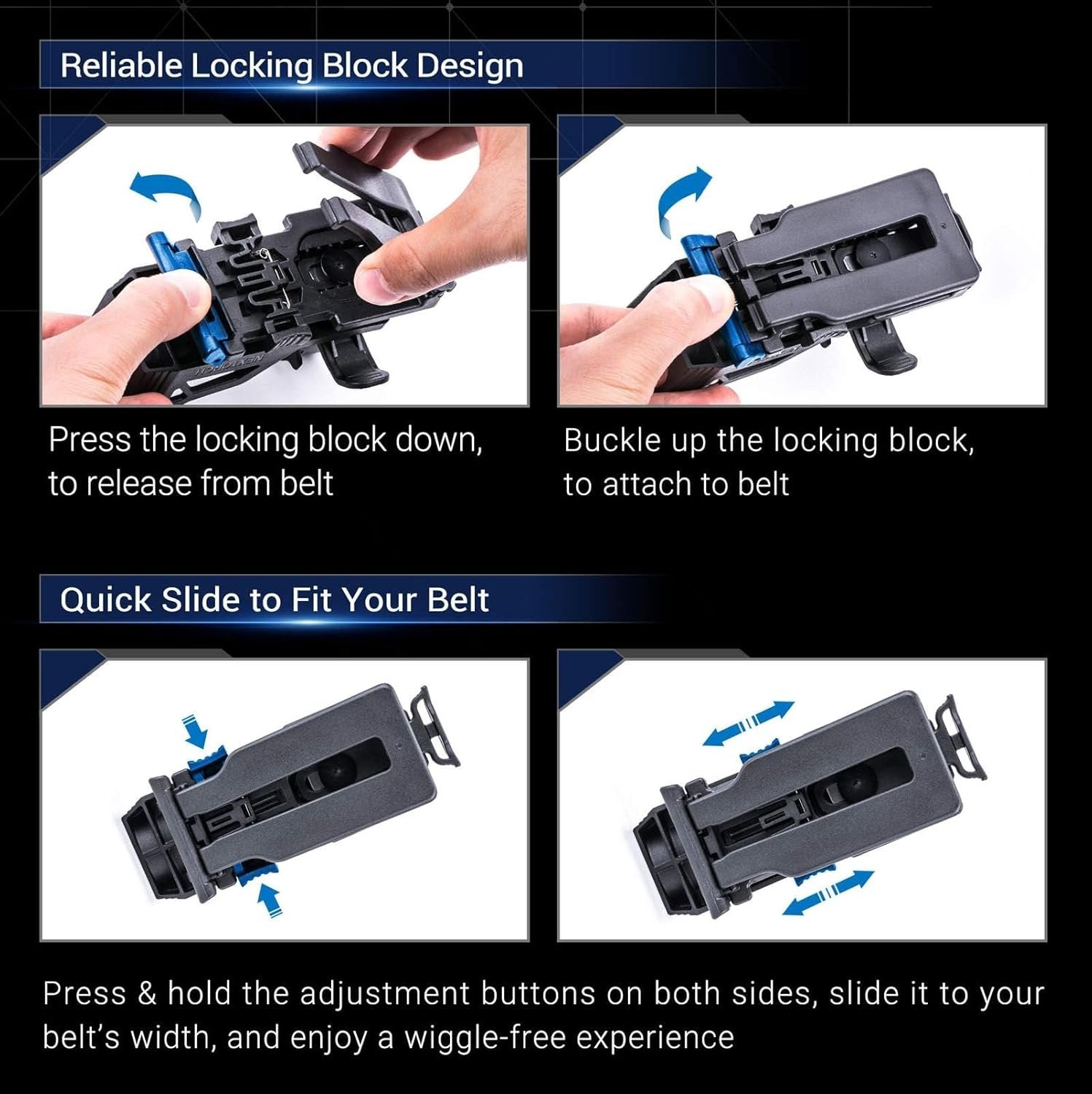 Reliable Locking Block Design

Press the locking block down, to release from belt

Buckle up the locking block, to attach to belt

Quick Slide to Fit Your Belt

Press & hold the adjustment buttons on both sides, slide it to your belt's width, and enjoy a wiggle-free experience