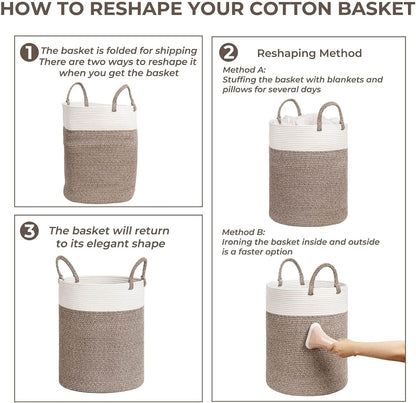 HOW TO RESHAPE YOUR COTTON BASKET

1 The basket is folded for shipping There are two ways to reshape it when you get the basket

2 Reshaping Method

Method A:
Stuffing the basket with blankets and pillows for several days

Method B:
Ironing the basket inside and outside is a faster option

3 The basket will return to its elegant shape