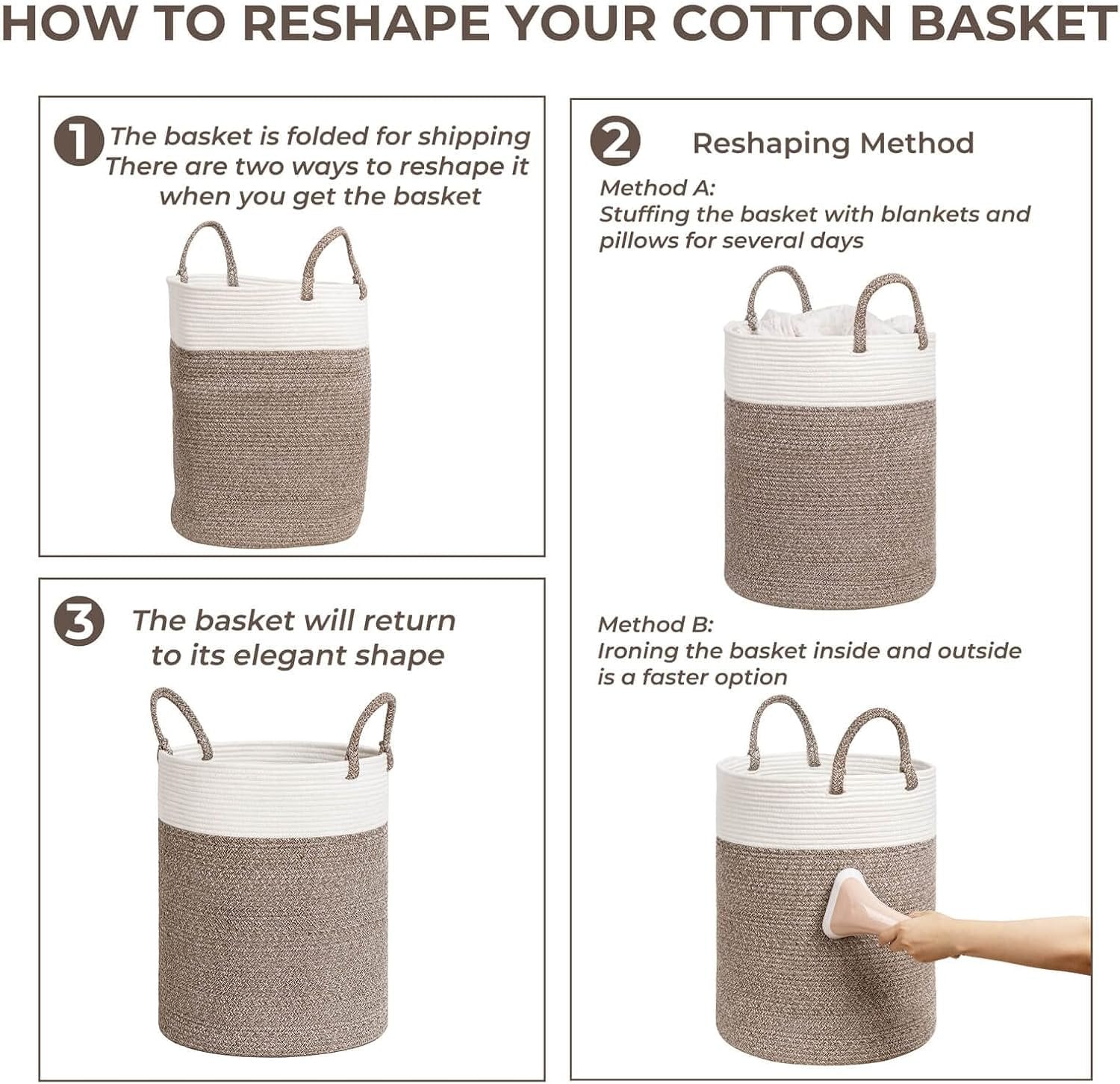 HOW TO RESHAPE YOUR COTTON BASKET

1 The basket is folded for shipping There are two ways to reshape it when you get the basket

2 Reshaping Method

Method A:
Stuffing the basket with blankets and pillows for several days

Method B:
Ironing the basket inside and outside is a faster option

3 The basket will return to its elegant shape