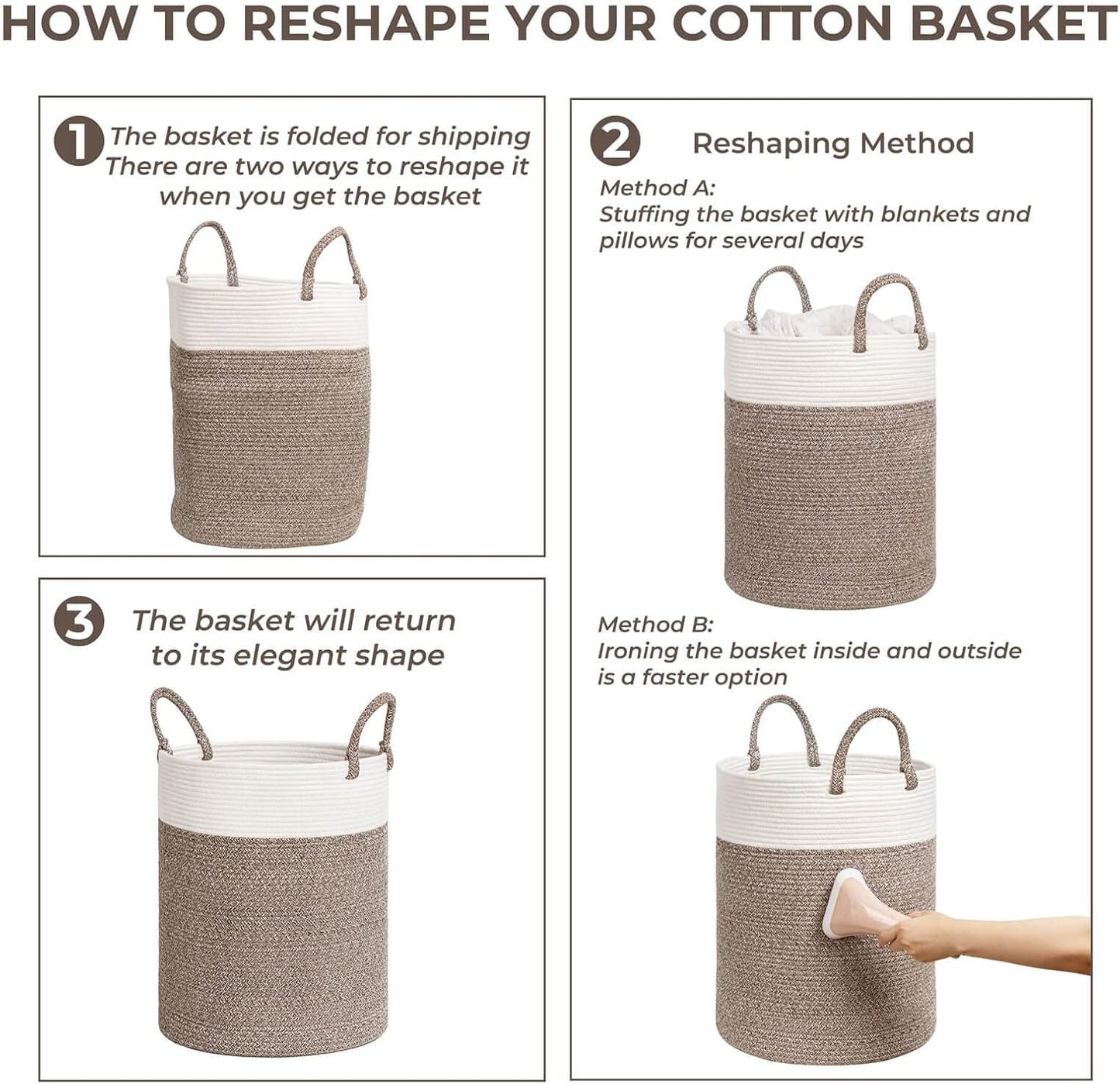 HOW TO RESHAPE YOUR COTTON BASKET

1 The basket is folded for shipping There are two ways to reshape it when you get the basket

2 Reshaping Method

Method A:
Stuffing the basket with blankets and pillows for several days

Method B:
Ironing the basket inside and outside is a faster option

3 The basket will return to its elegant shape