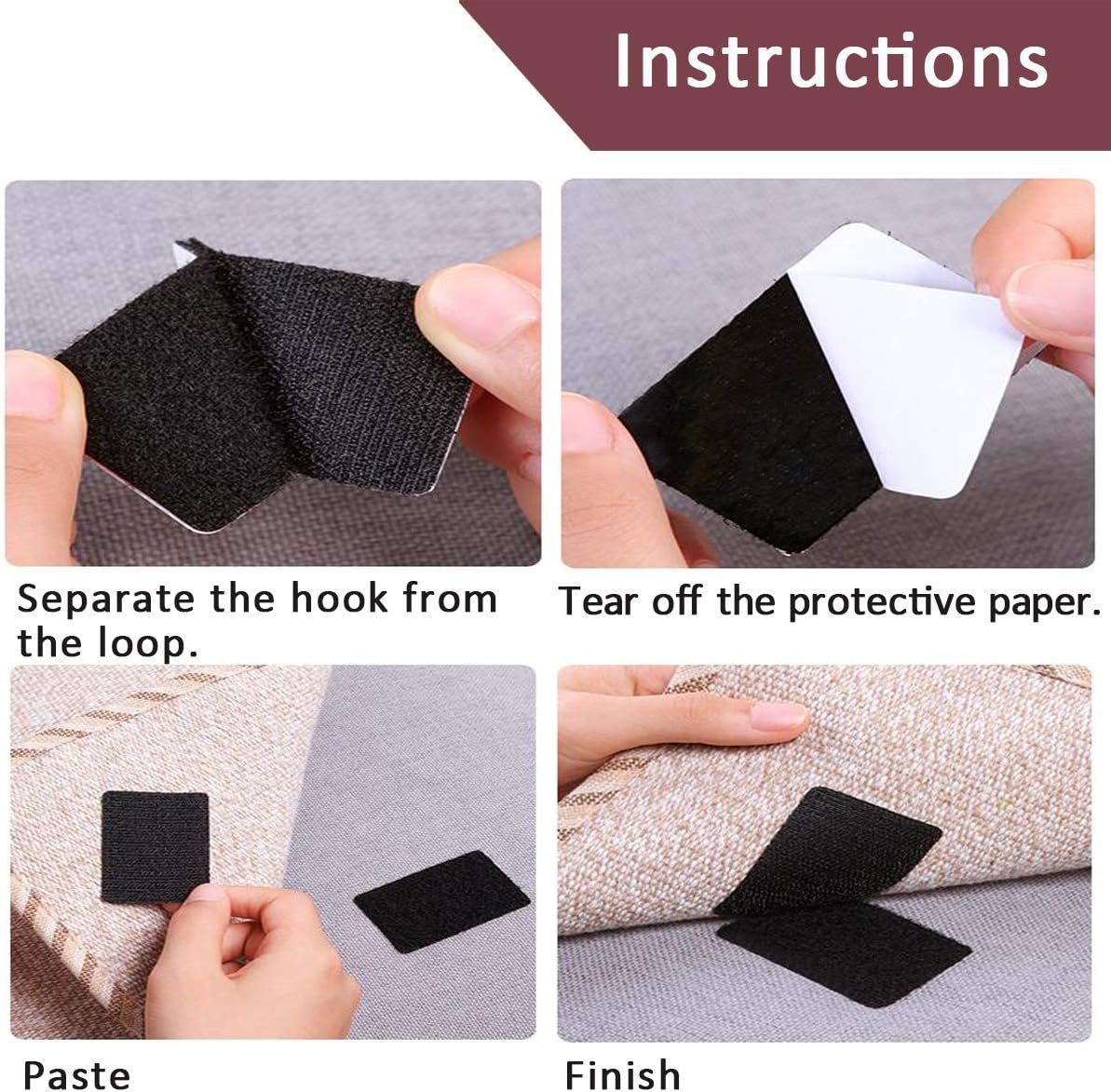 Instructions

Separate the hook from the loop.

Tear off the protective paper.

Paste

Finish