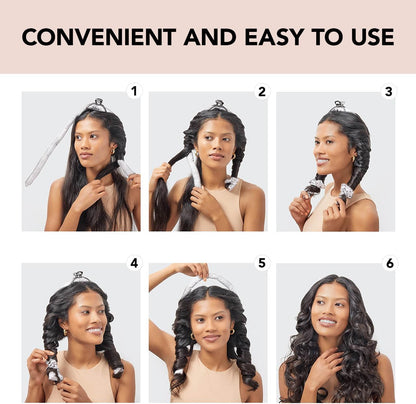 CONVENIENT AND EASY TO USE

1

2

3

4

5

6