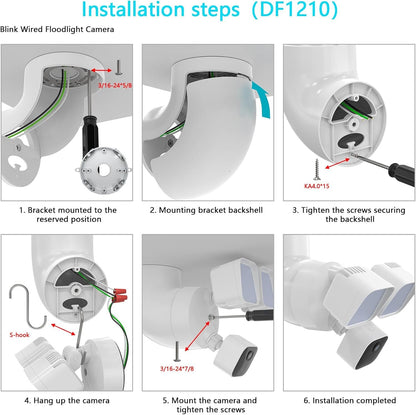 Installation steps (DF1210)

Blink Wired Floodlight Camera

3/16-24*5/8

1. Bracket mounted to the reserved position

2. Mounting bracket backshell

KA4.0*15

3. Tighten the screws securing the backshell

S-hook

4. Hang up the camera

3/16-24*7/8

5. Mount the camera and tighten the screws

6. Installation completed