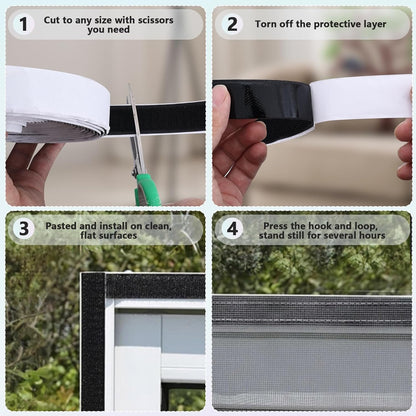 1 Cut to any size with scissors you need

2 Torn off the protective layer

3 Pasted and install on clean, flat surfaces

4 Press the hook and loop, stand still for several hours