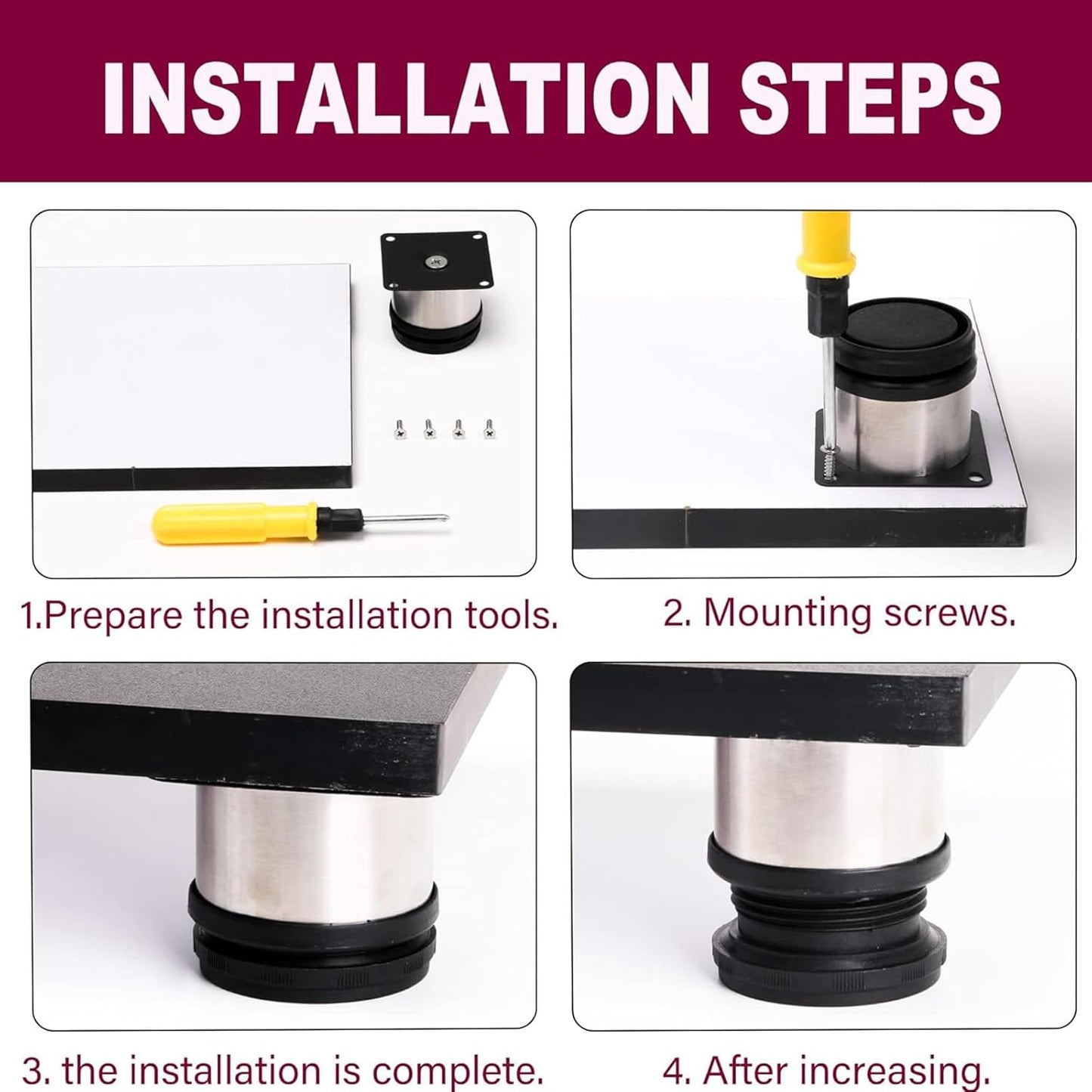 INSTALLATION STEPS

1.Prepare the installation tools.

2. Mounting screws.

3. the installation is complete.

4. After increasing.