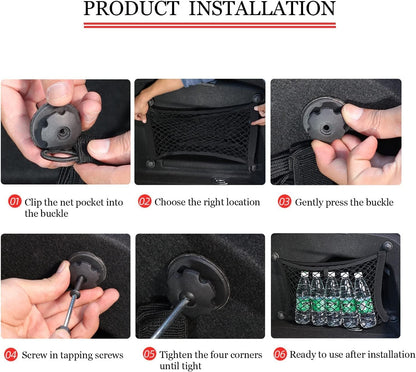 PRODUCT INSTALLATION

01 Clip the net pocket into the buckle

02 Choose the right location

03 Gently press the buckle

04 Screw in tapping screws

05 Tighten the four corners until tight

06 Ready to use after installation