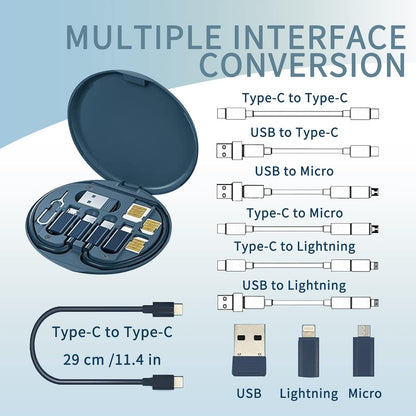 MULTIPLE INTERFACE CONVERSION

Type-C to Type-C

USB to Type-C

USB to Micro

Type-C to Micro

Type-C to Lightning

USB to Lightning

Type-C to Type-C

29 cm /11.4 in

USB

Lightning

Micro