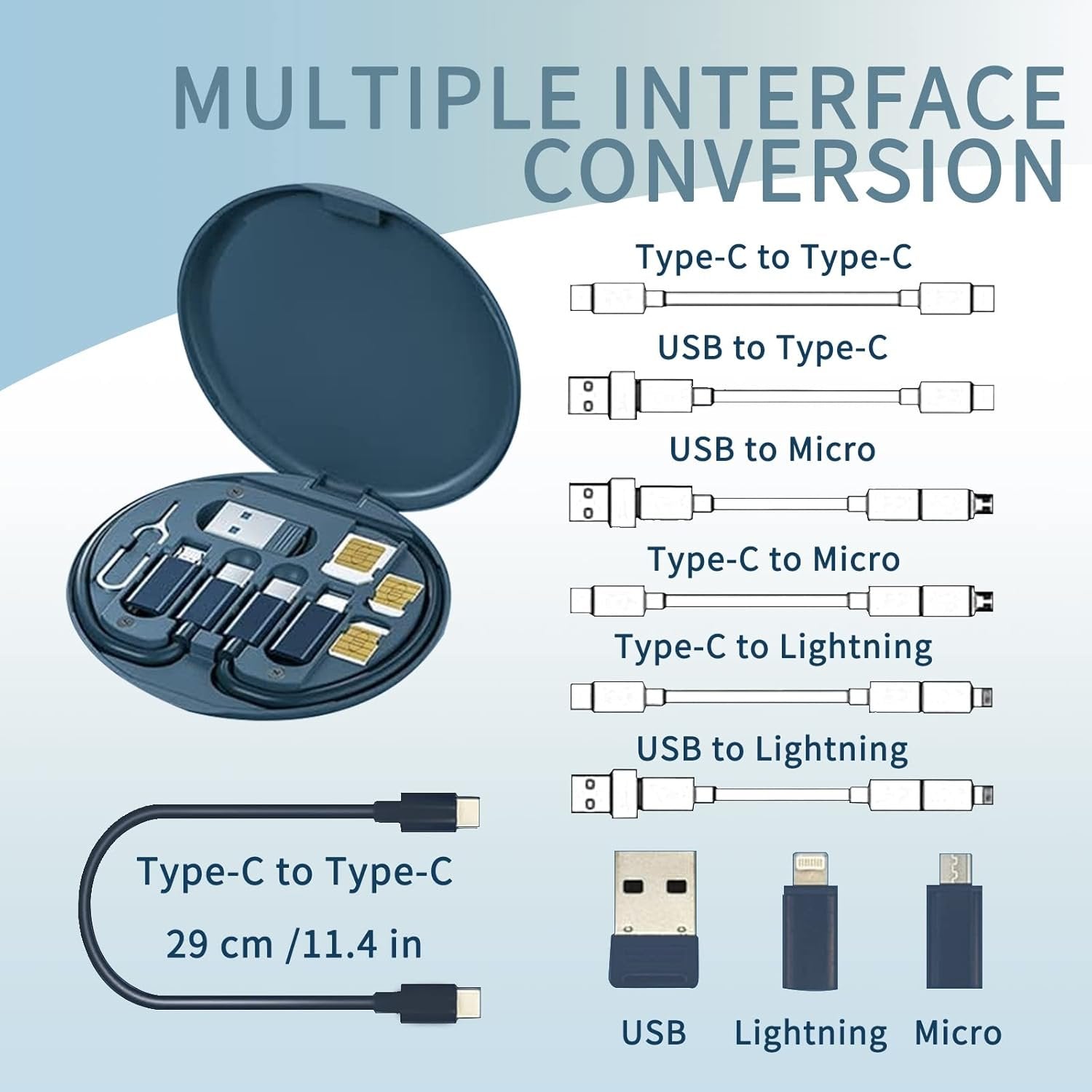 MULTIPLE INTERFACE CONVERSION

Type-C to Type-C

USB to Type-C

USB to Micro

Type-C to Micro

Type-C to Lightning

USB to Lightning

Type-C to Type-C

29 cm /11.4 in

USB

Lightning

Micro