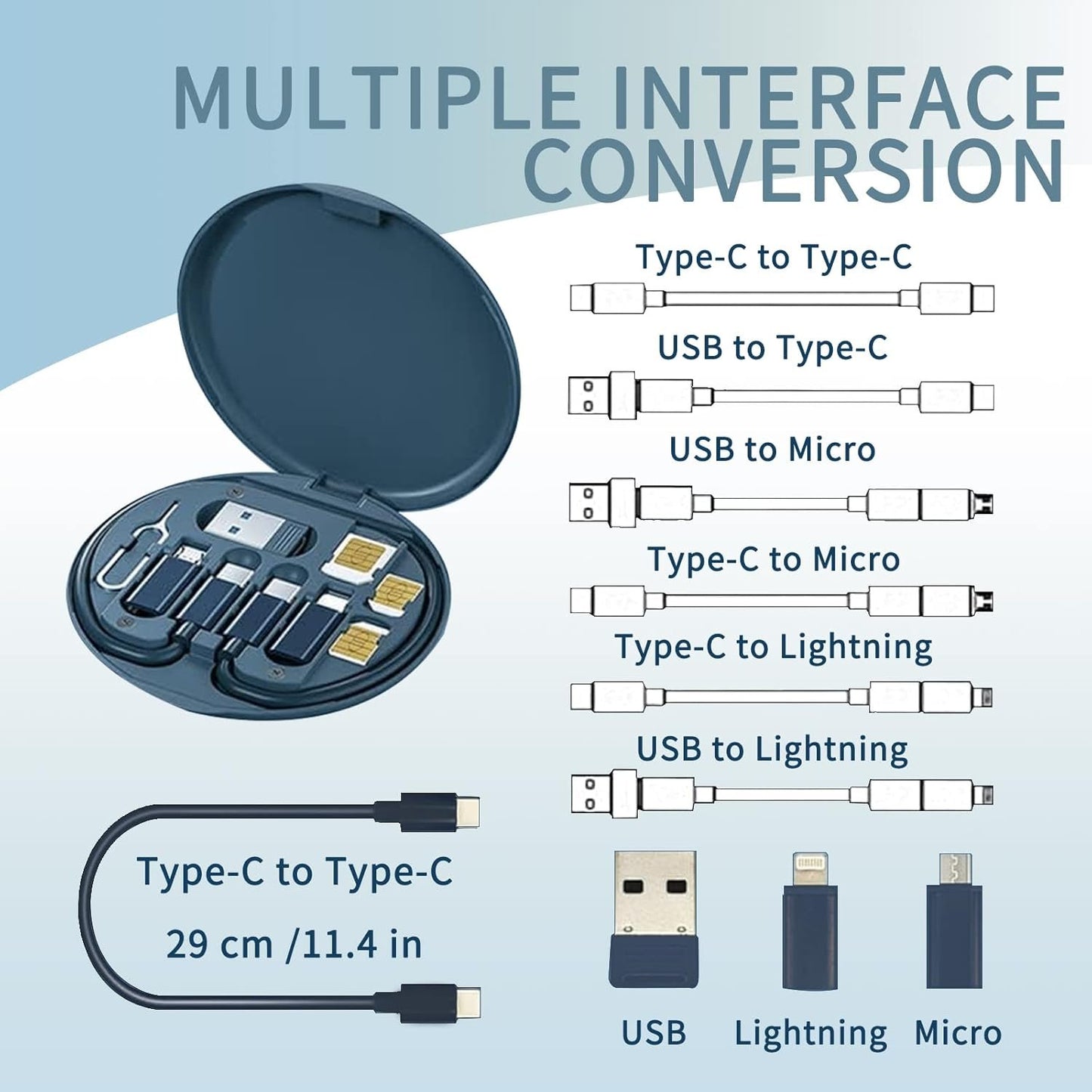 MULTIPLE INTERFACE CONVERSION

Type-C to Type-C

USB to Type-C

USB to Micro

Type-C to Micro

Type-C to Lightning

USB to Lightning

Type-C to Type-C

29 cm /11.4 in

USB

Lightning

Micro