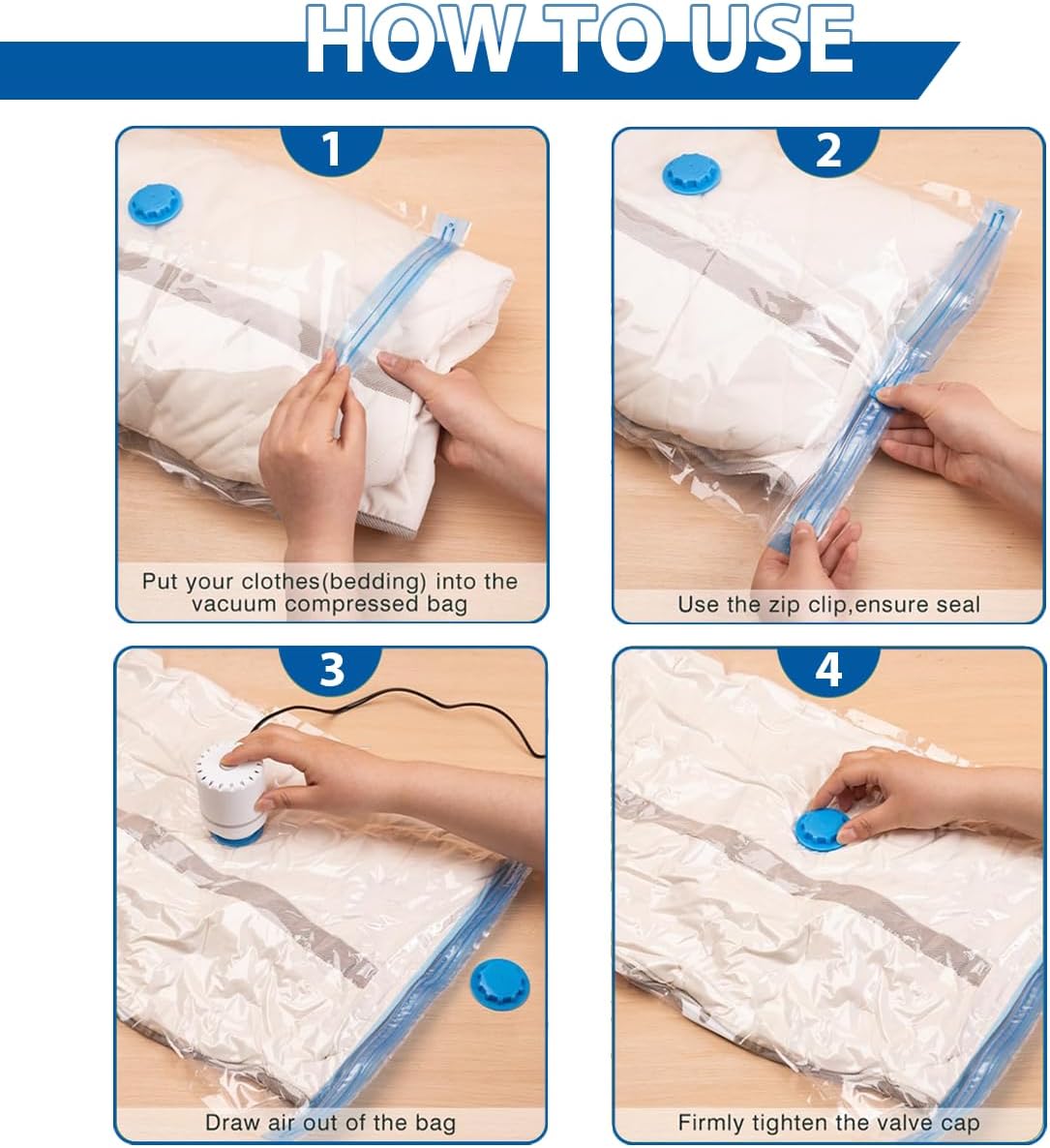 HOW TO USE

1

Put your clothes(bedding) into the vacuum compressed bag

2

Use the zip clip,ensure seal

3

Draw air out of the bag

4

Firmly tighten the valve cap