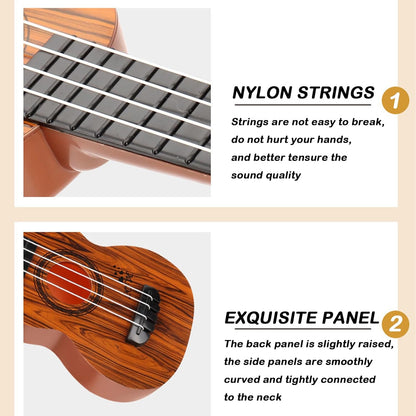 NYLON STRINGS 1

Strings are not easy to break, do not hurt your hands, and better tensure the sound quality

EXQUISITE PANEL 2

The back panel is slightly raised, the side panels are smoothly curved and tightly connected to the neck