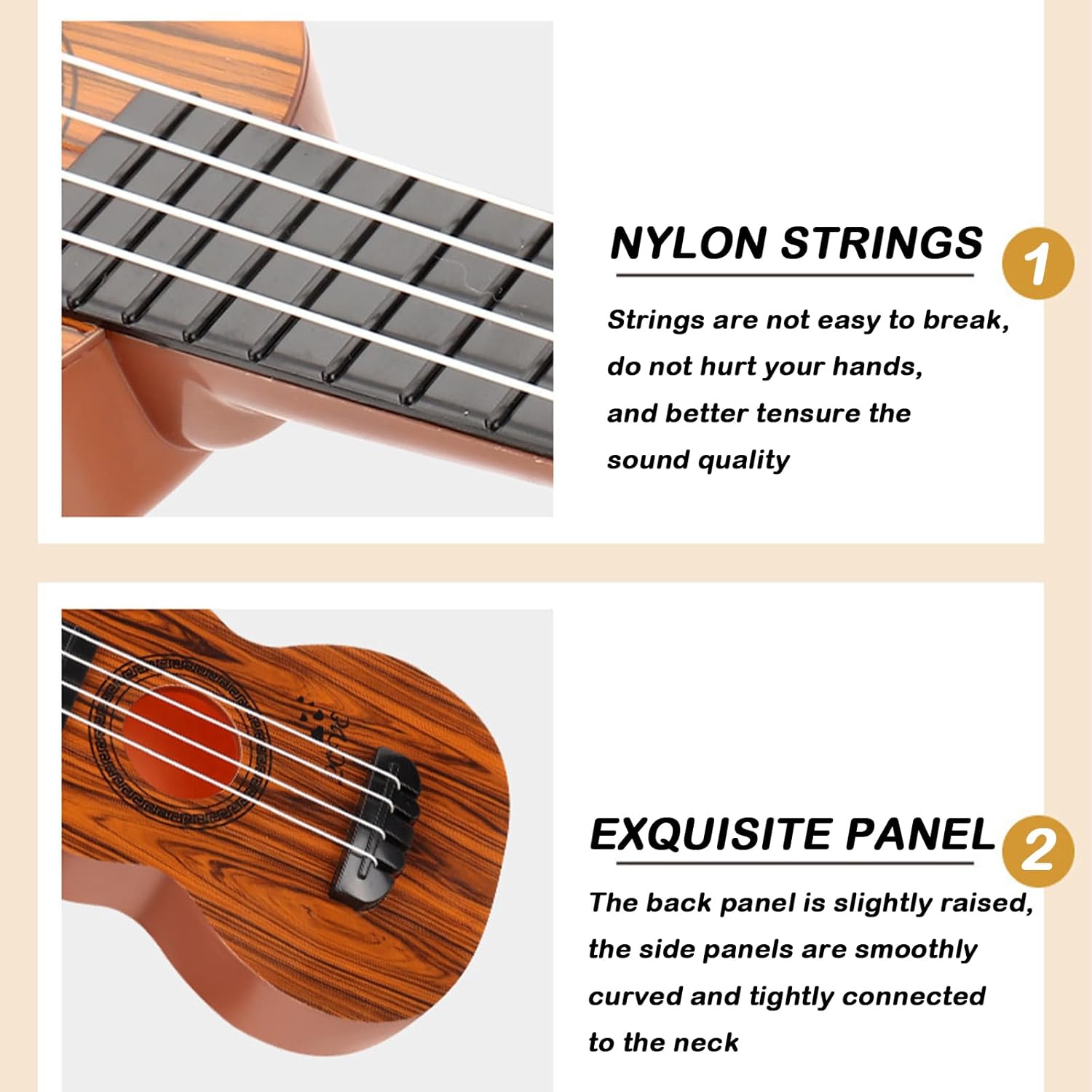 NYLON STRINGS

1

Strings are not easy to break, do not hurt your hands, and better tensure the sound quality

EXQUISITE PANEL

2

The back panel is slightly raised, the side panels are smoothly curved and tightly connected to the neck