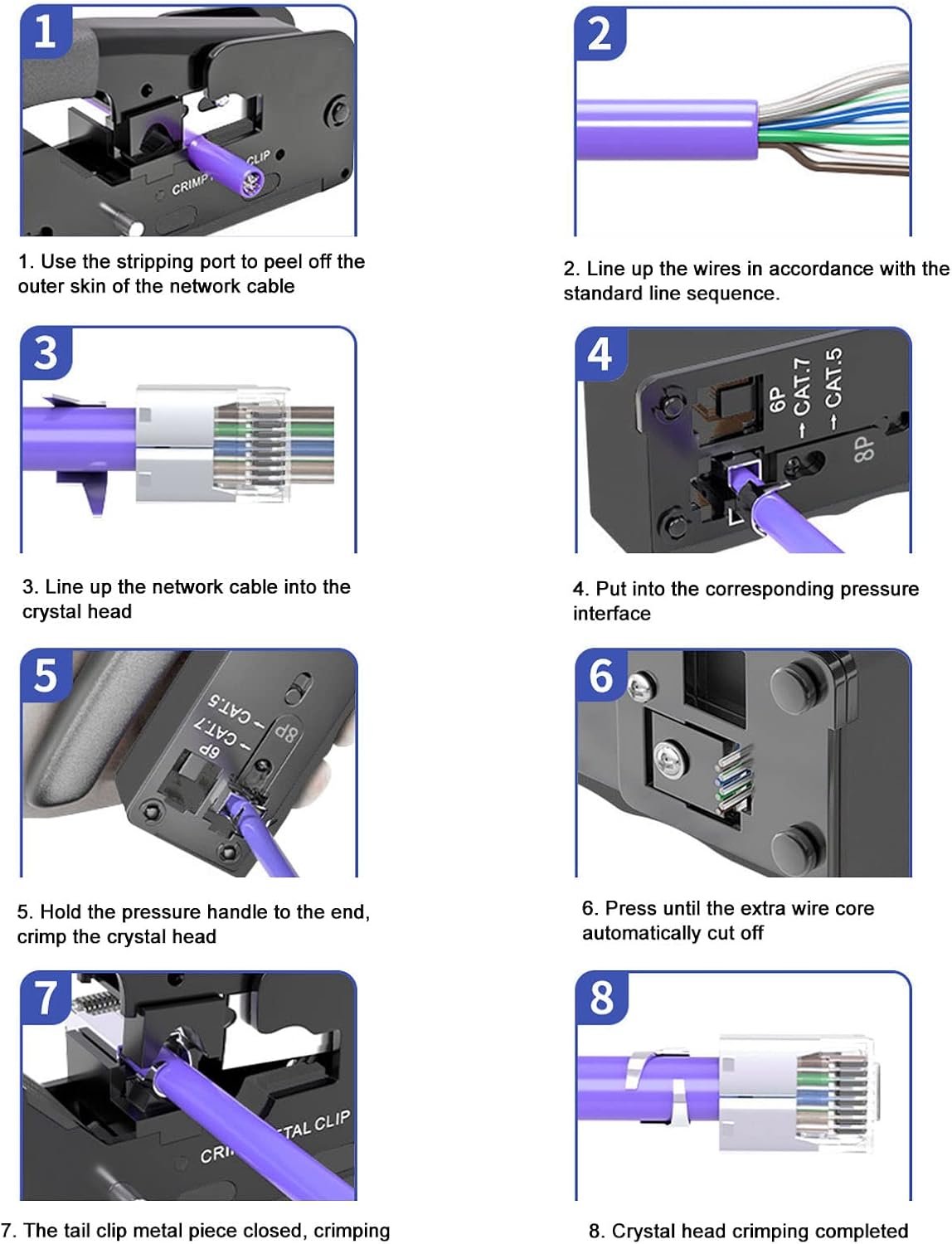 1

CRIMP

CLIP

1. Use the stripping port to peel off the outer skin of the network cable

2

2. Line up the wires in accordance with the standard line sequence.

3

3. Line up the network cable into the crystal head

4

6P

→ CAT.7

→ CAT.5

8P

4. Put into the corresponding pressure interface

5

6P

← CAT.7

← CAT.5

8P

5. Hold the pressure handle to the end, crimp the crystal head

6

6. Press until the extra wire core automatically cut off

7

CRI

TAL CLIP

7. The tail clip metal piece closed, crimping

8

8. Crystal head crimping completed