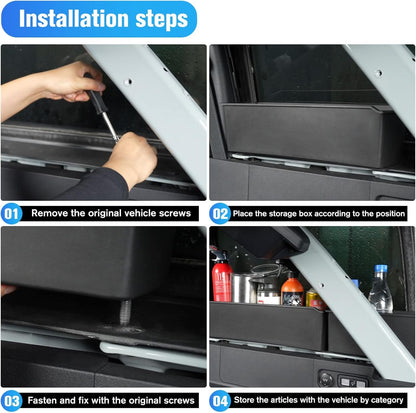 Installation steps

01 Remove the original vehicle screws

02 Place the storage box according to the position

03 Fasten and fix with the original screws

04 Store the articles with the vehicle by category