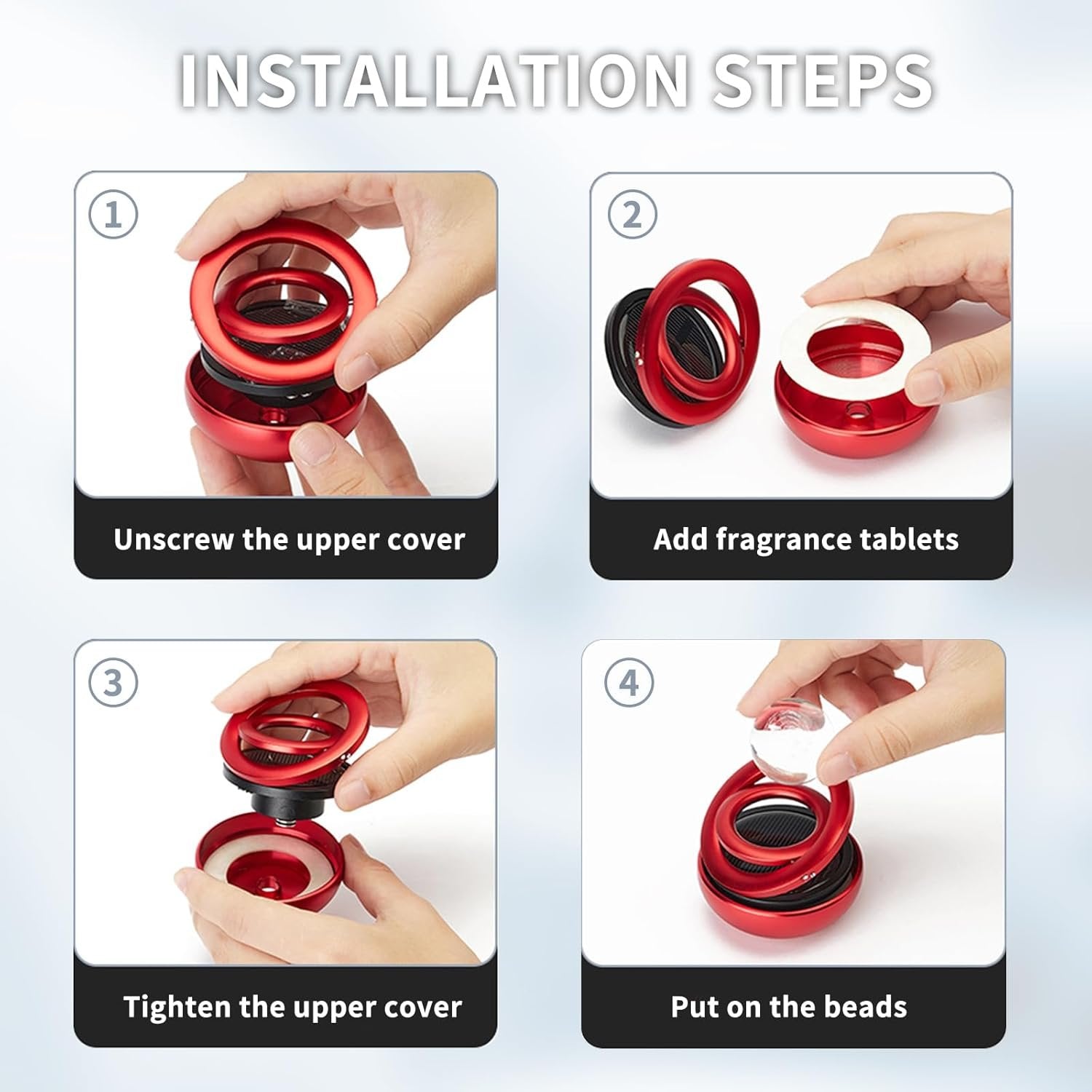 INSTALLATION STEPS

①
Unscrew the upper cover

②
Add fragrance tablets

③
Tighten the upper cover

④
Put on the beads