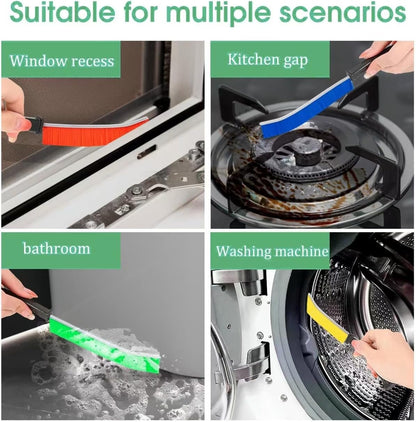 Suitable for multiple scenarios

Window recess

Kitchen gap

bathroom

Washing machine