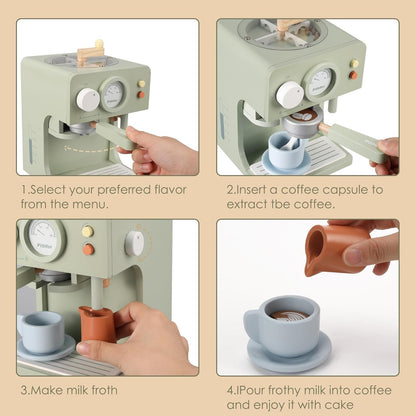 1.Select your preferred flavor from the menu.

2.Insert a coffee capsule to extract tbe coffee.

3.Make milk froth

4.IPour frothy milk into coffee and enjoy it with cake