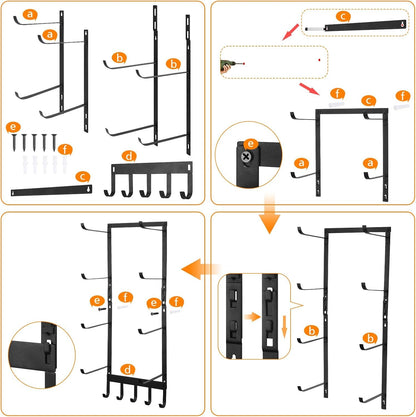 a
a
b
b
e
f
c
d

c
f
c
f
e
a
a

e
f
e
f
d

b
b