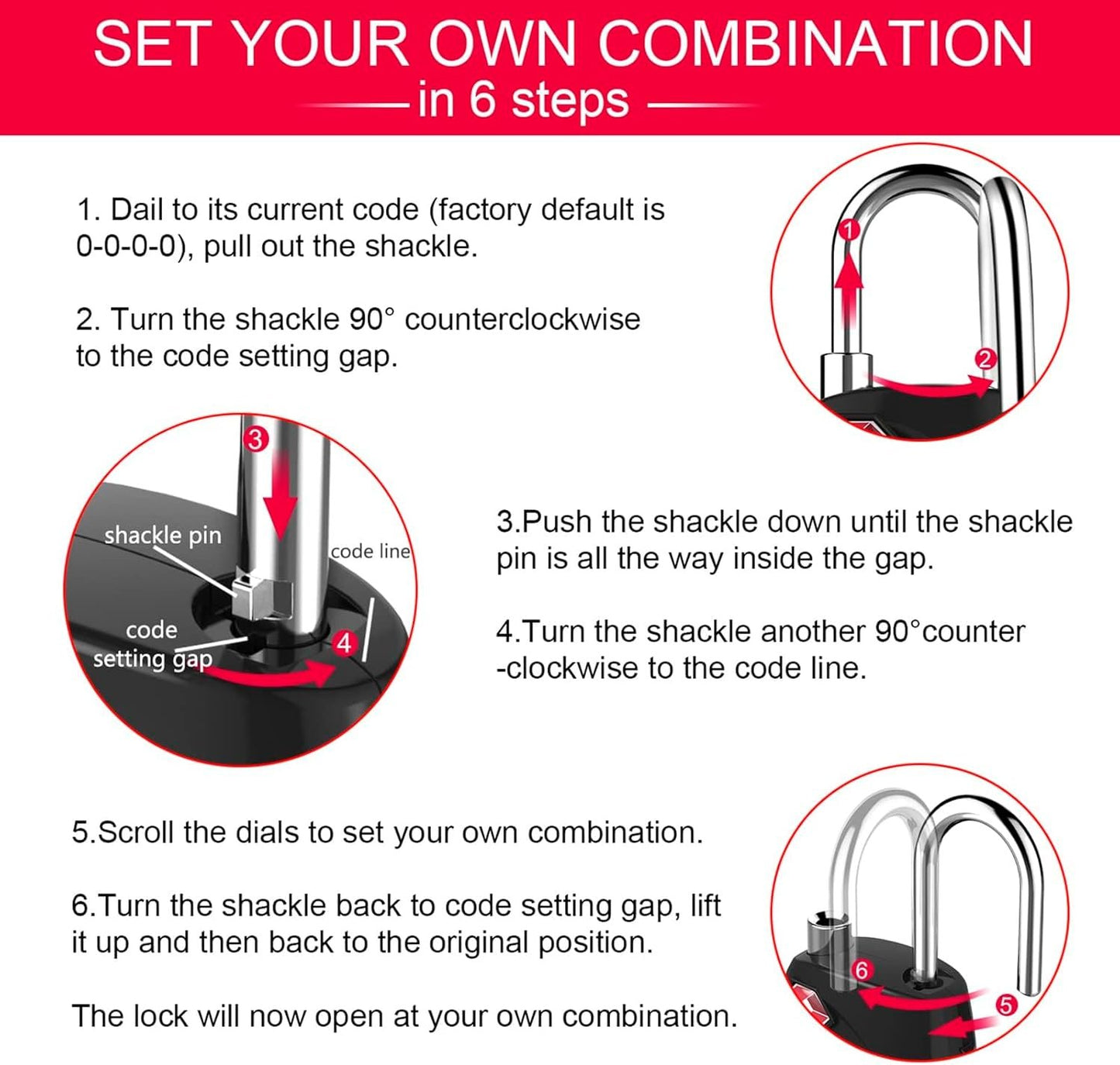 SET YOUR OWN COMBINATION
in 6 steps

1. Dail to its current code (factory default is 0-0-0-0), pull out the shackle.

2. Turn the shackle 90° counterclockwise to the code setting gap.

1
2

3
shackle pin
code line
code setting gap
4

3.Push the shackle down until the shackle pin is all the way inside the gap.

4.Turn the shackle another 90°counter -clockwise to the code line.

5.Scroll the dials to set your own combination.

6.Turn the shackle back to code setting gap, lift it up and then back to the original position.

The lock will now open at your own combination.

6
5