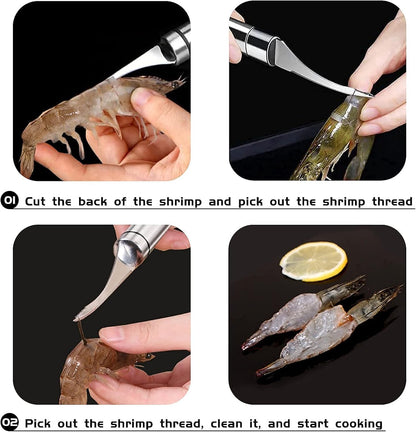 01 Cut the back of the shrimp and pick out the shrimp thread

02 Pick out the shrimp thread, clean it, and start cooking