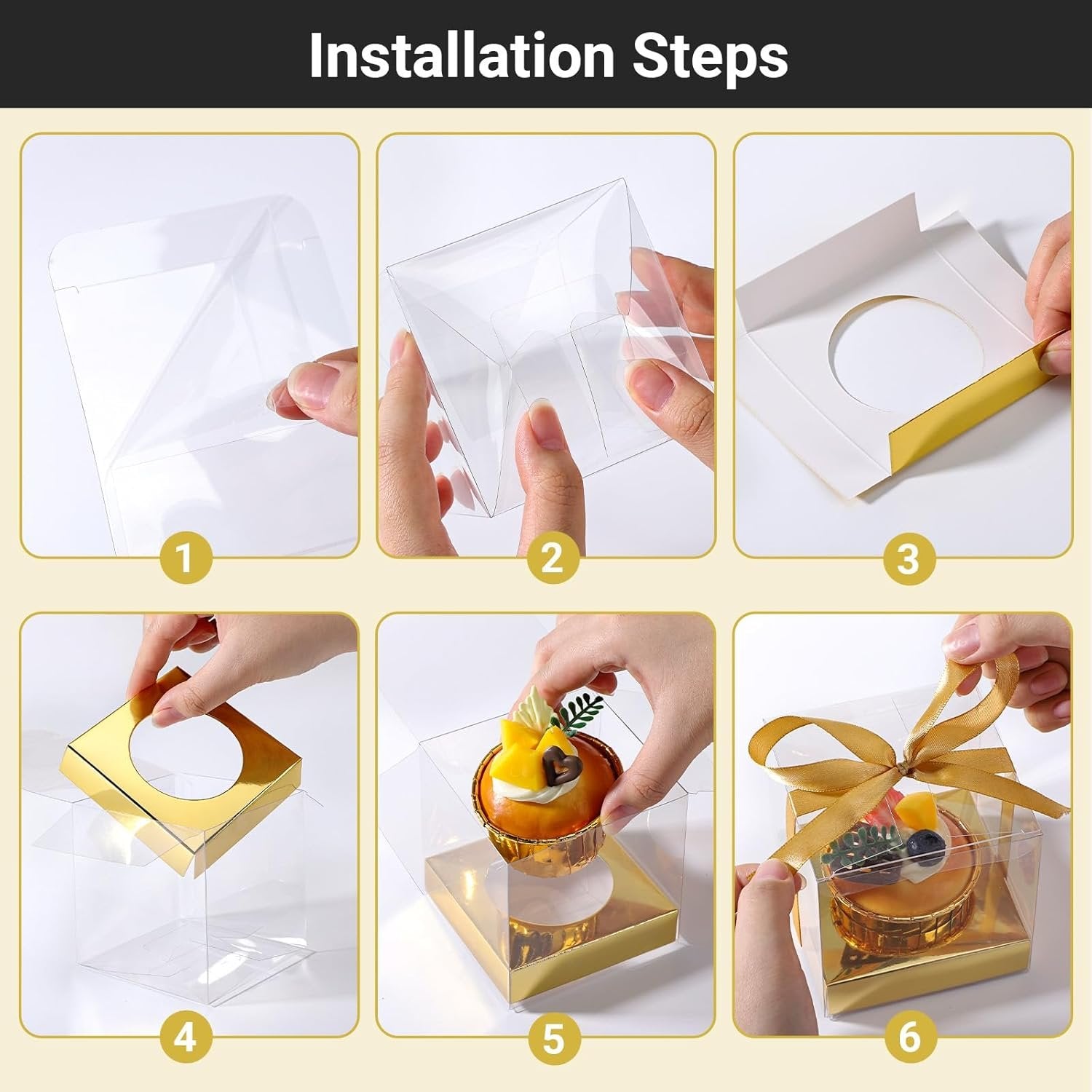 Installation Steps

1

2

3

4

5

6