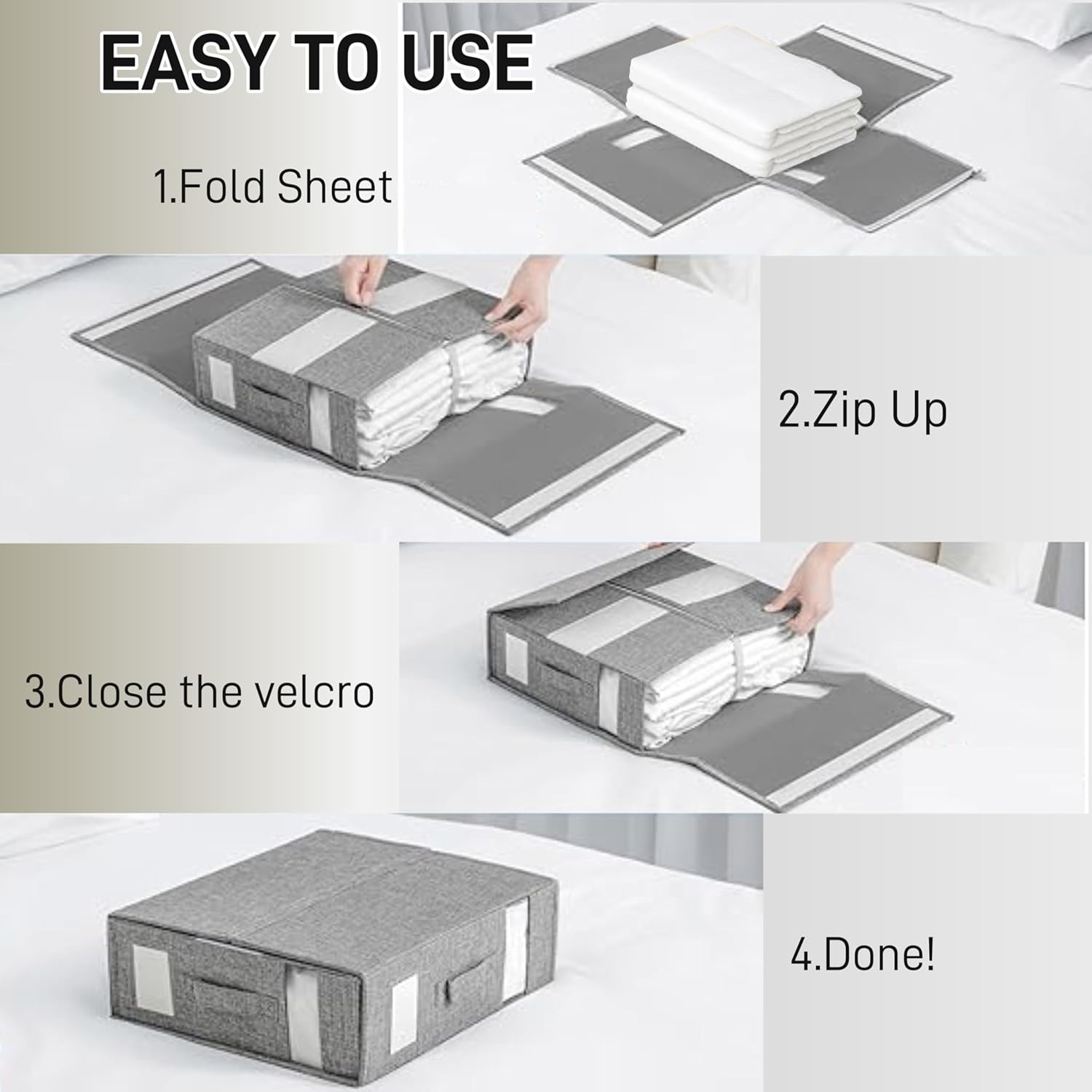 EASY TO USE

1.Fold Sheet

2.Zip Up

3.Close the velcro

4.Done!