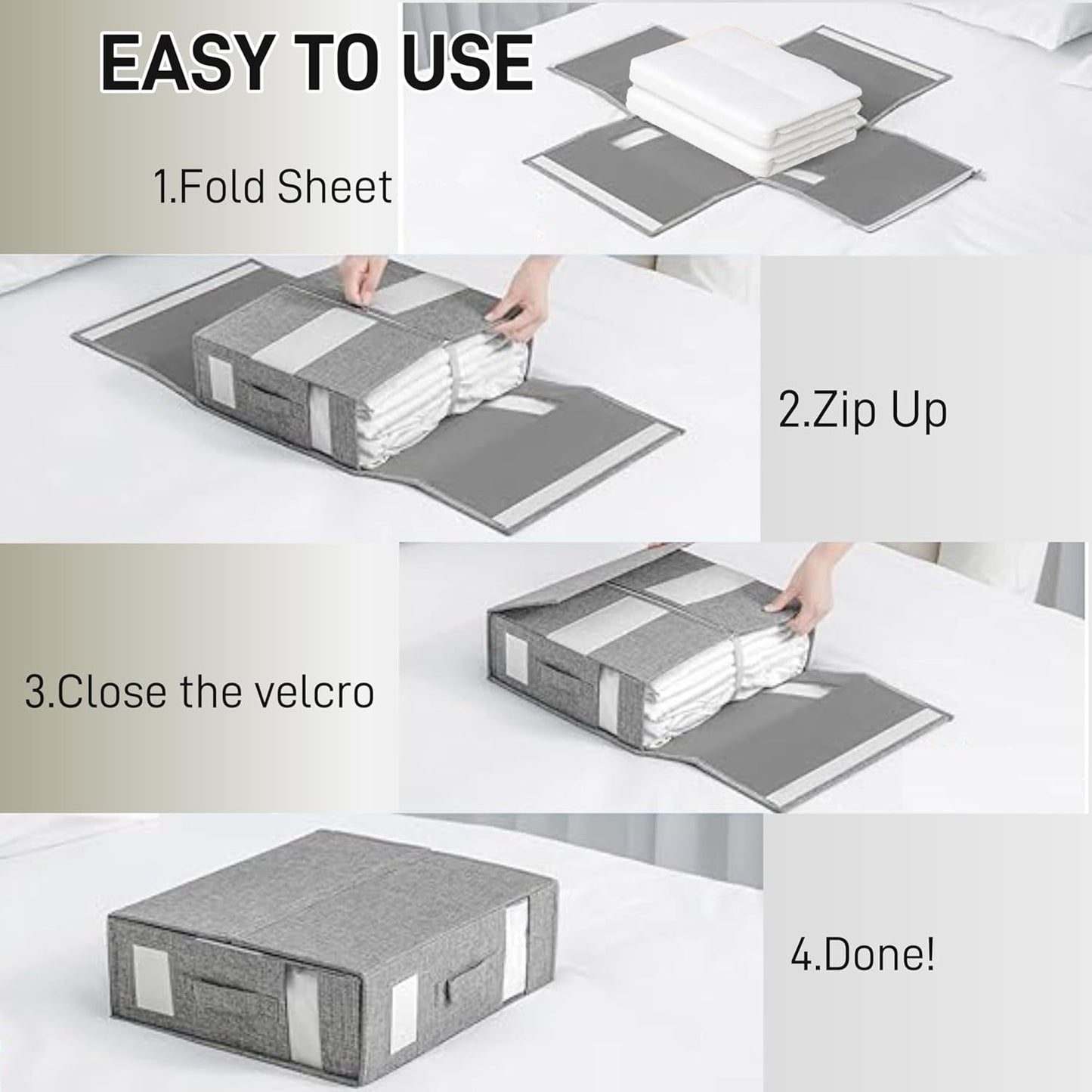 EASY TO USE

1.Fold Sheet

2.Zip Up

3.Close the velcro

4.Done!