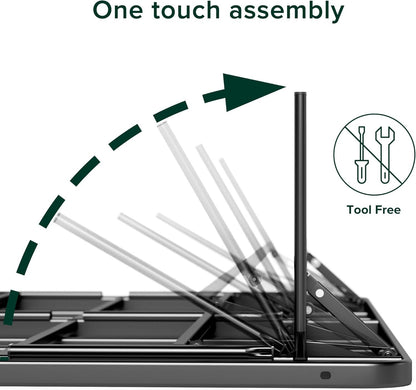 One touch assembly

Tool Free