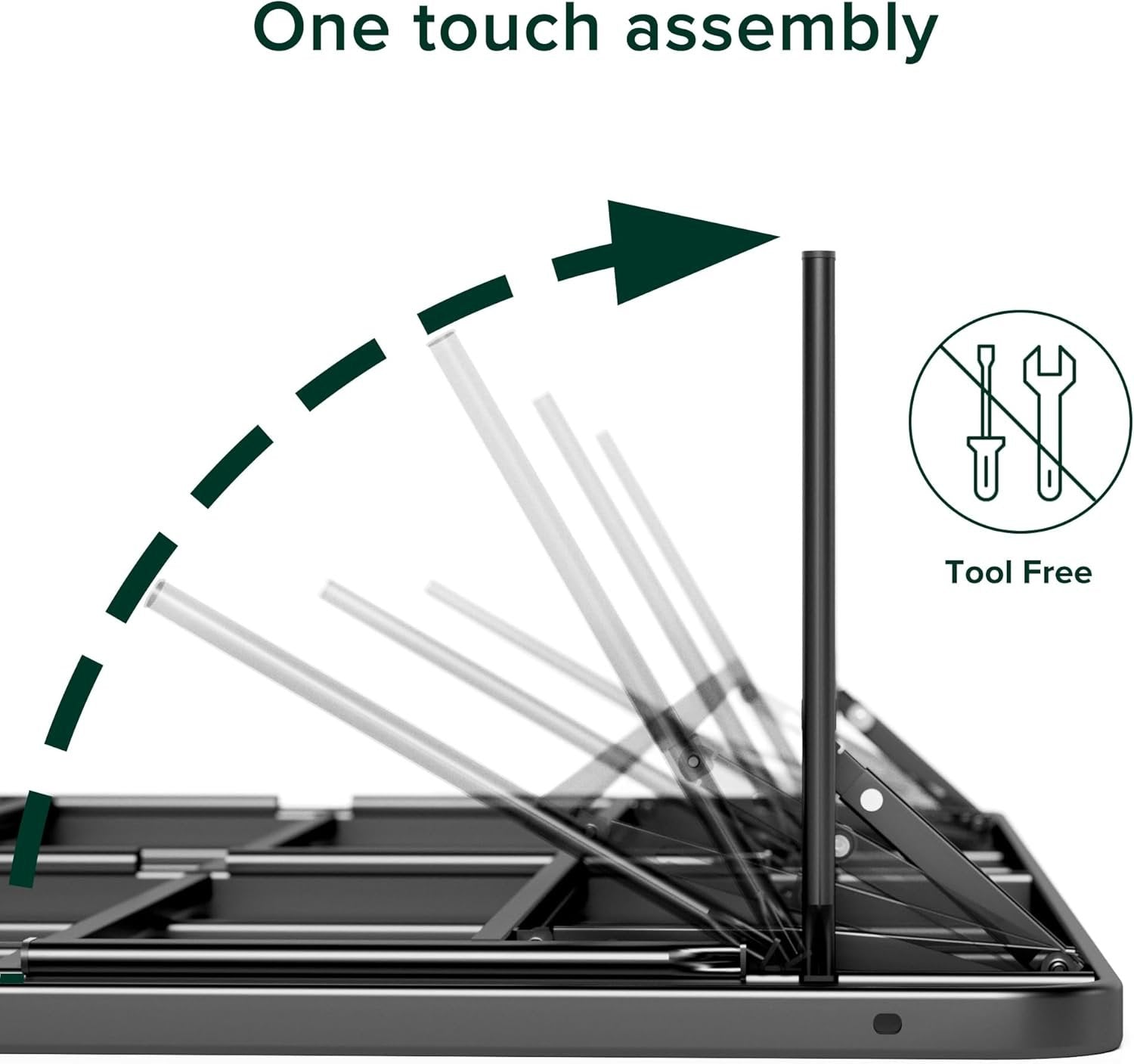 One touch assembly

Tool Free