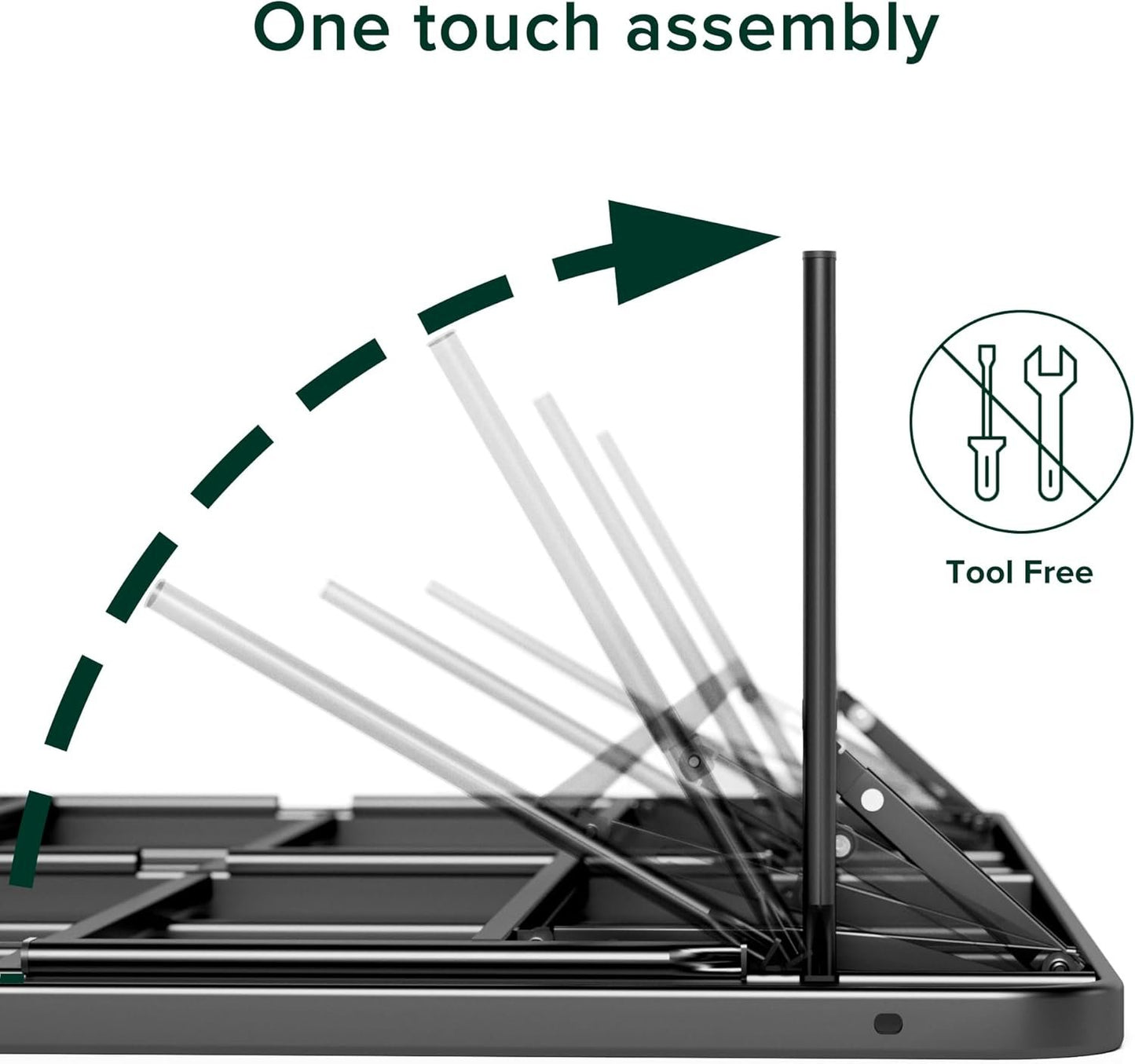 One touch assembly

Tool Free