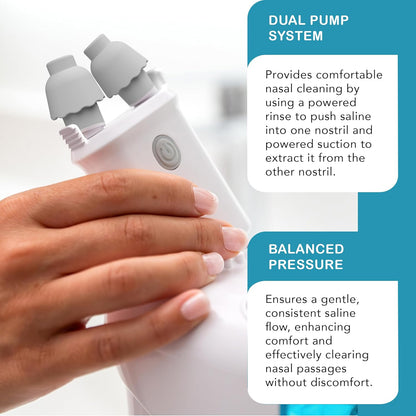 DUAL PUMP SYSTEM

Provides comfortable nasal cleaning by using a powered rinse to push saline into one nostril and powered suction to extract it from the other nostril.

BALANCED PRESSURE

Ensures a gentle, consistent saline flow, enhancing comfort and effectively clearing nasal passages without discomfort.