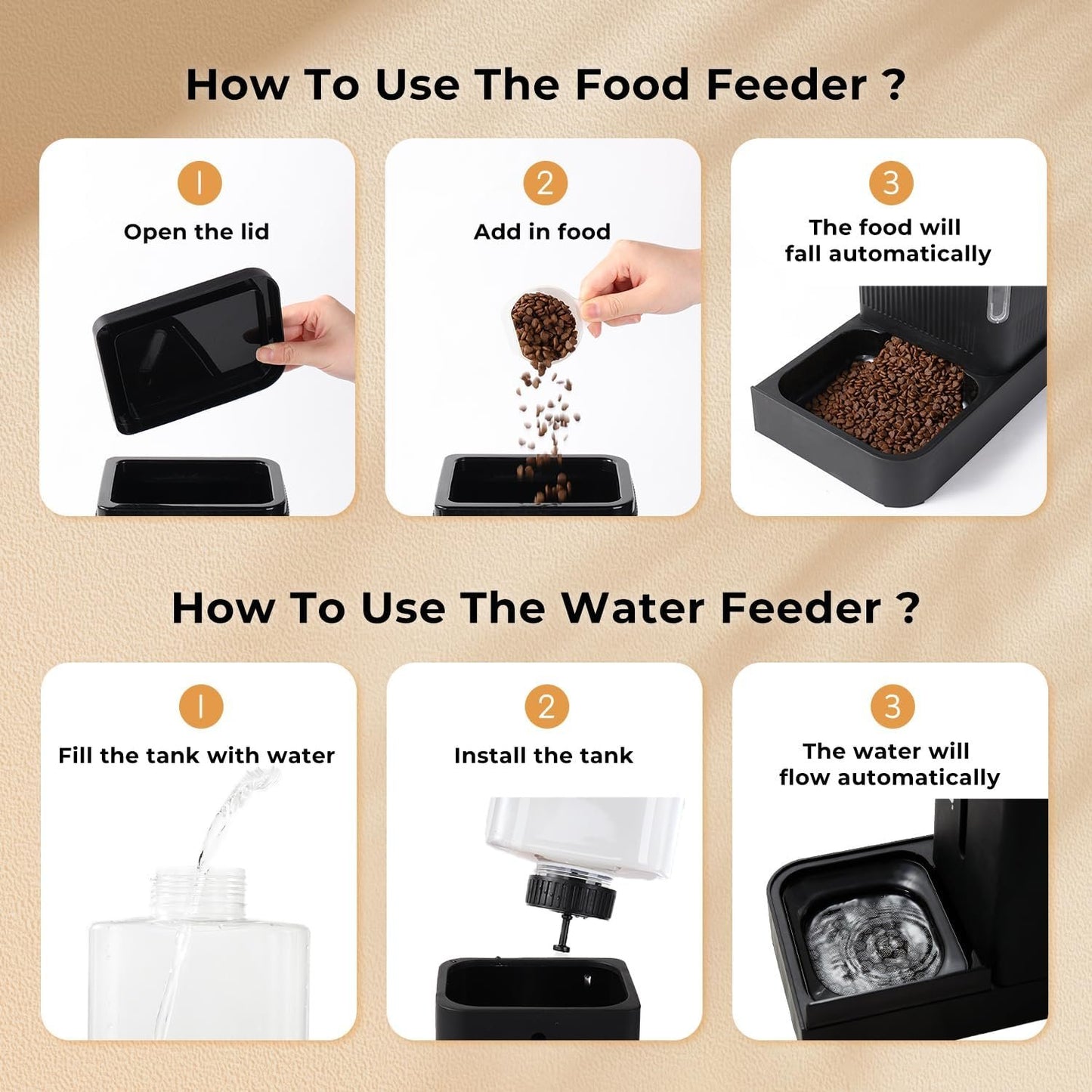 How To Use The Food Feeder ?

1
Open the lid

2
Add in food

3
The food will fall automatically

How To Use The Water Feeder ?

1
Fill the tank with water

2
Install the tank

3
The water will flow automatically