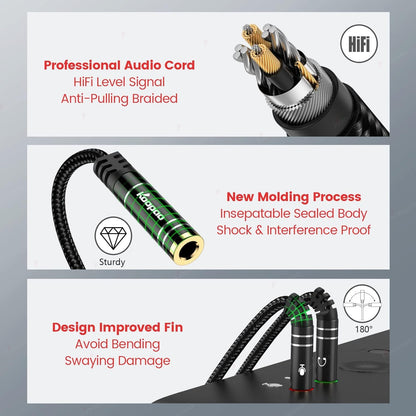 Professional Audio Cord
HiFi Level Signal
Anti-Pulling Braided

HiFi

koopao

Sturdy

New Molding Process
Insepatable Sealed Body
Shock & Interference Proof

Design Improved Fin
Avoid Bending
Swaying Damage

180°