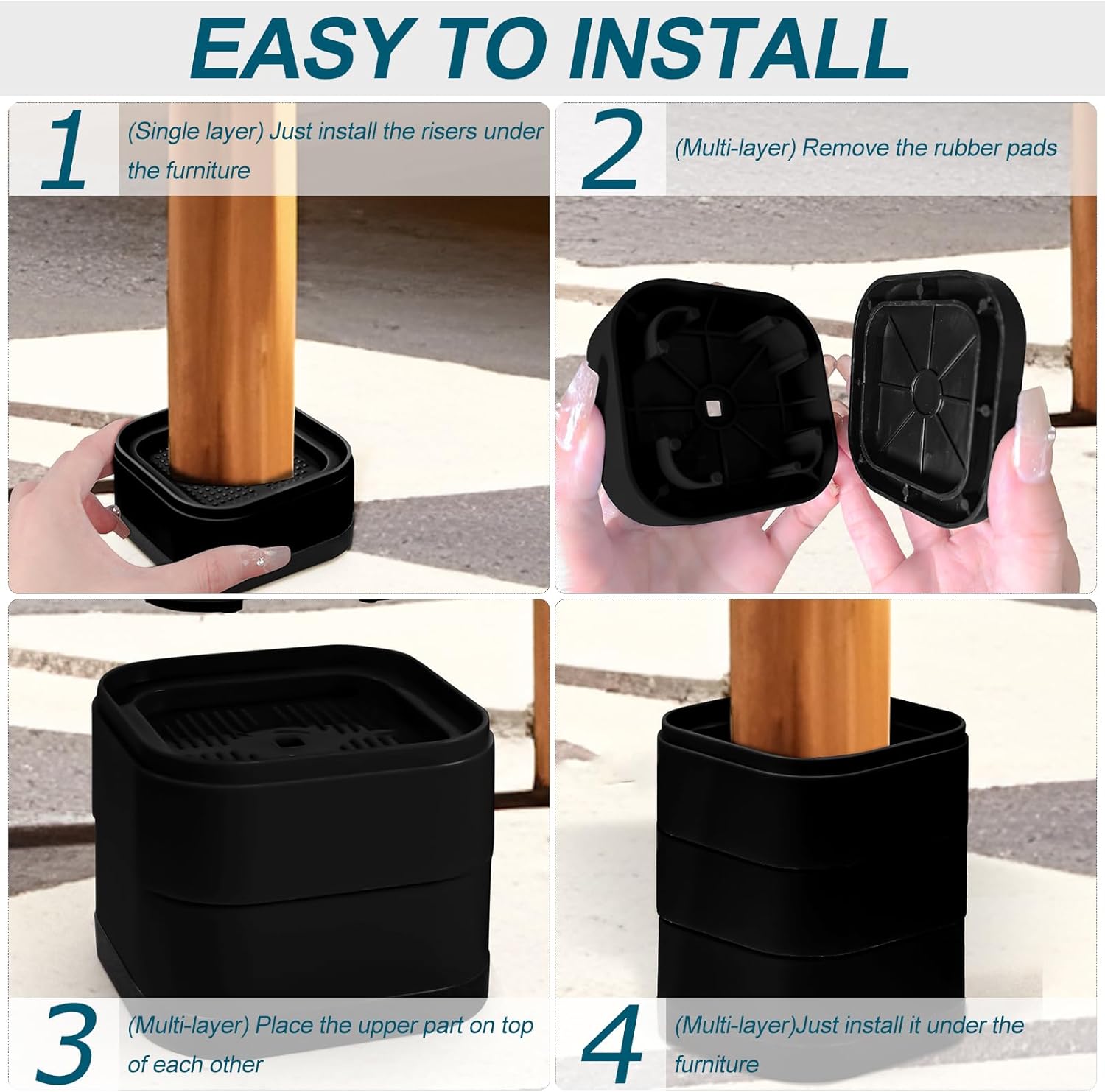 EASY TO INSTALL

1 (Single layer) Just install the risers under the furniture

2 (Multi-layer) Remove the rubber pads

3 (Multi-layer) Place the upper part on top of each other

4 (Multi-layer)Just install it under the furniture