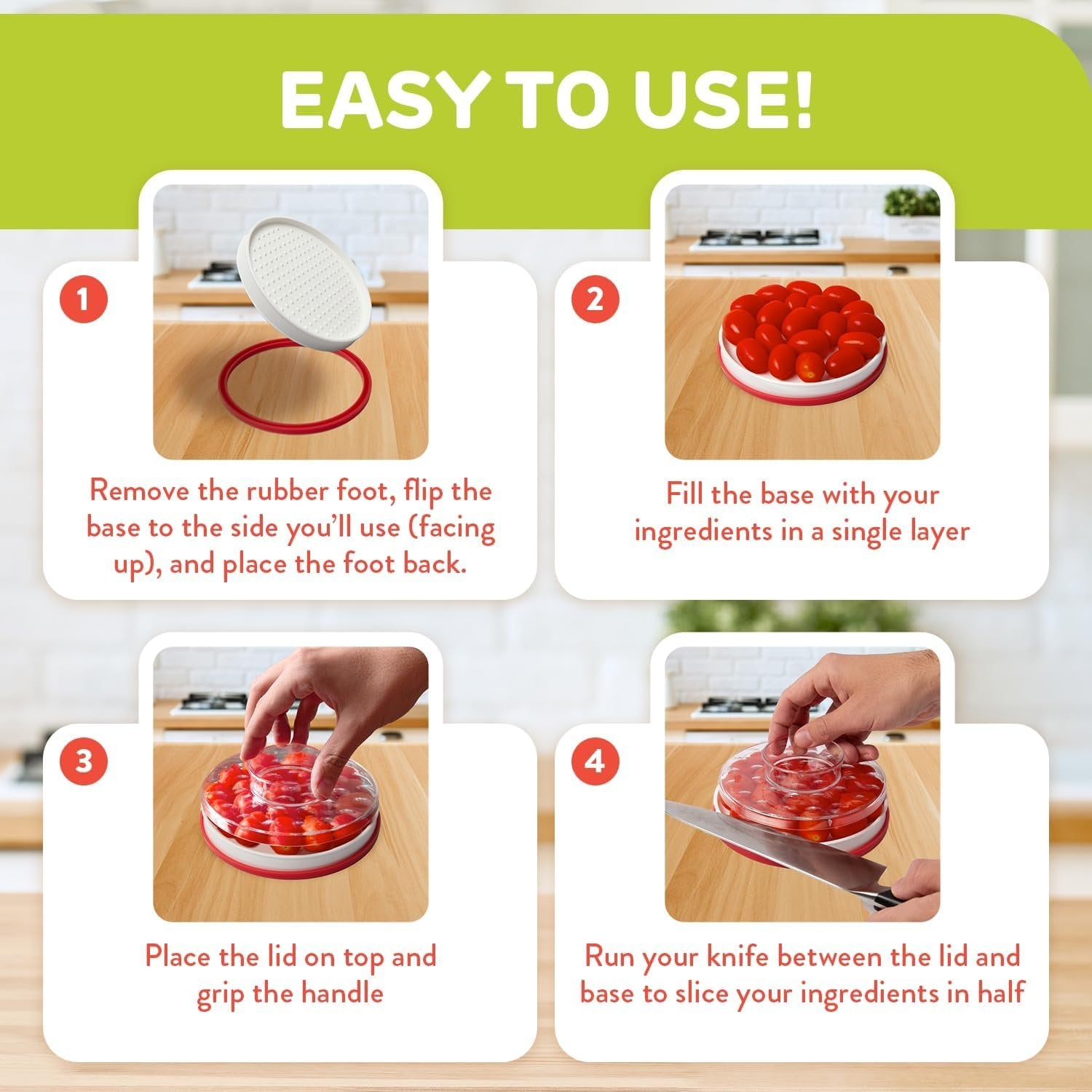 EASY TO USE!

1

Remove the rubber foot, flip the base to the side you'll use (facing up), and place the foot back.

2

Fill the base with your ingredients in a single layer

3

Place the lid on top and grip the handle

4

Run your knife between the lid and base to slice your ingredients in half