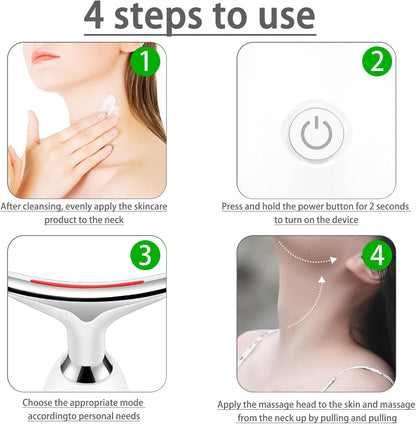 4 steps to use

1

After cleansing, evenly apply the skincare product to the neck

2

Press and hold the power button for 2 seconds to turn on the device

3

Choose the appropriate mode accordingto personal needs

4

Apply the massage head to the skin and massage from the neck up by pulling and pulling